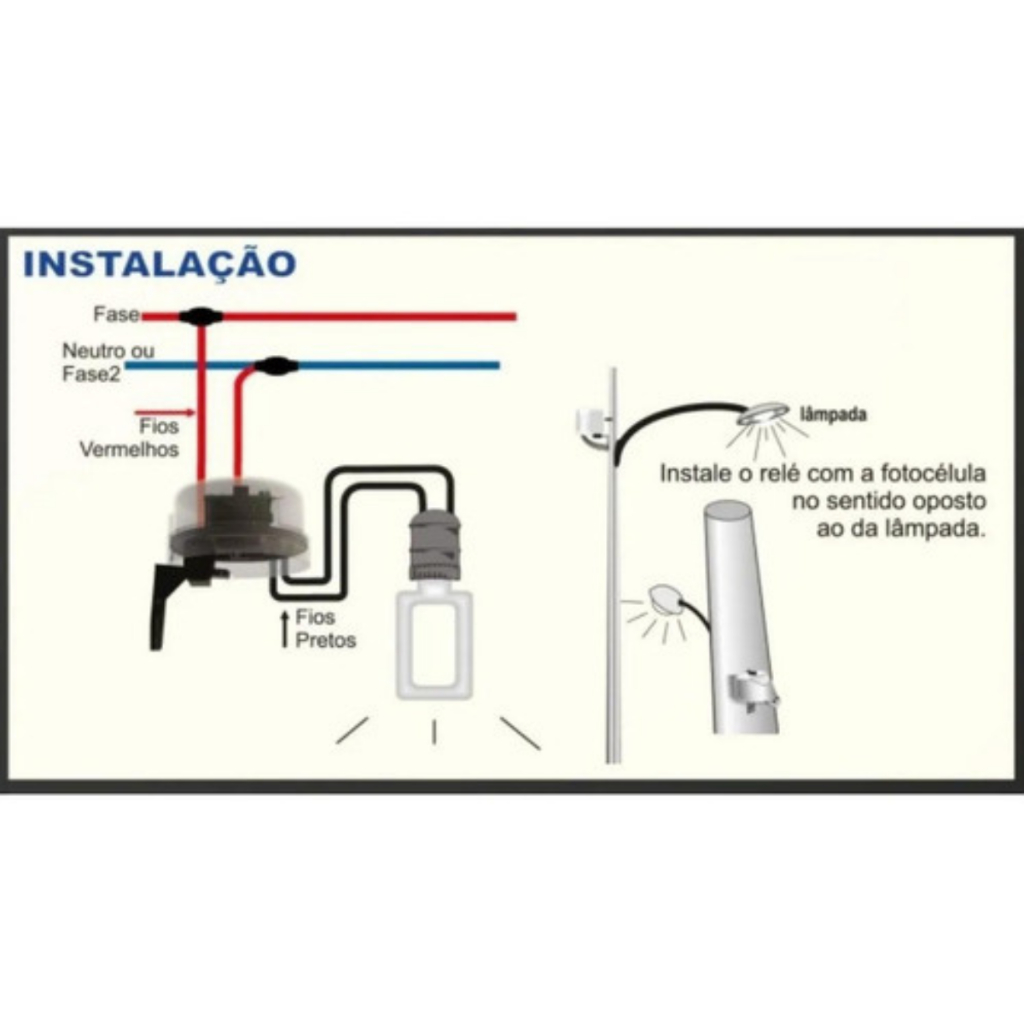 INSTALAÇÃO

Fase

Neutro ou Fase2

Fios Vermelhos

Fios Pretos

lâmpada

Instale o relé com a fotocélula no sentido oposto ao da lâmpada.