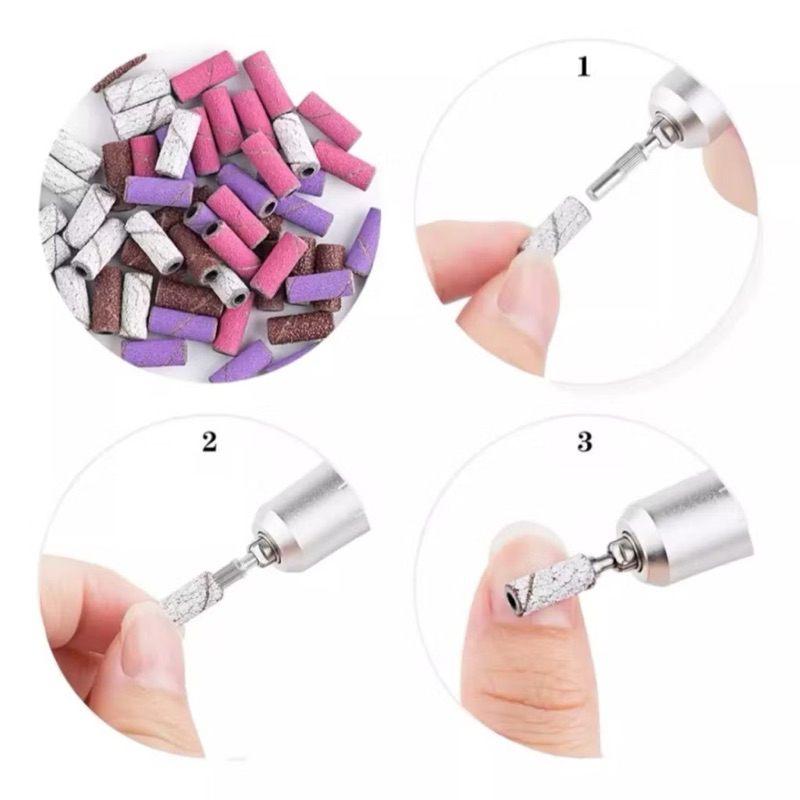 1

2

3