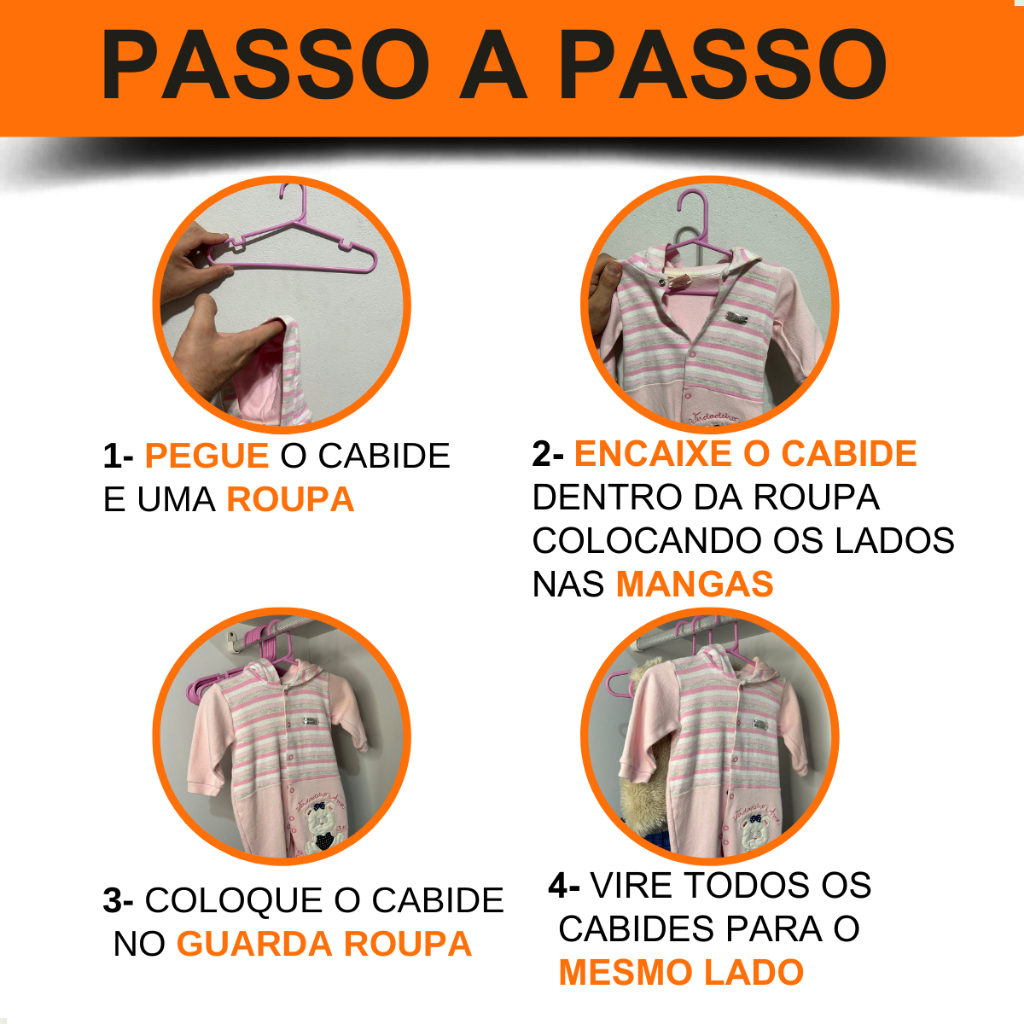 PASSO A PASSO

1- PEGUE O CABIDE E UMA ROUPA

2- ENCAIXE O CABIDE DENTRO DA ROUPA COLOCANDO OS LADOS NAS MANGAS

3- COLOQUE O CABIDE NO GUARDA ROUPA

4- VIRE TODOS OS CABIDES PARA O MESMO LADO