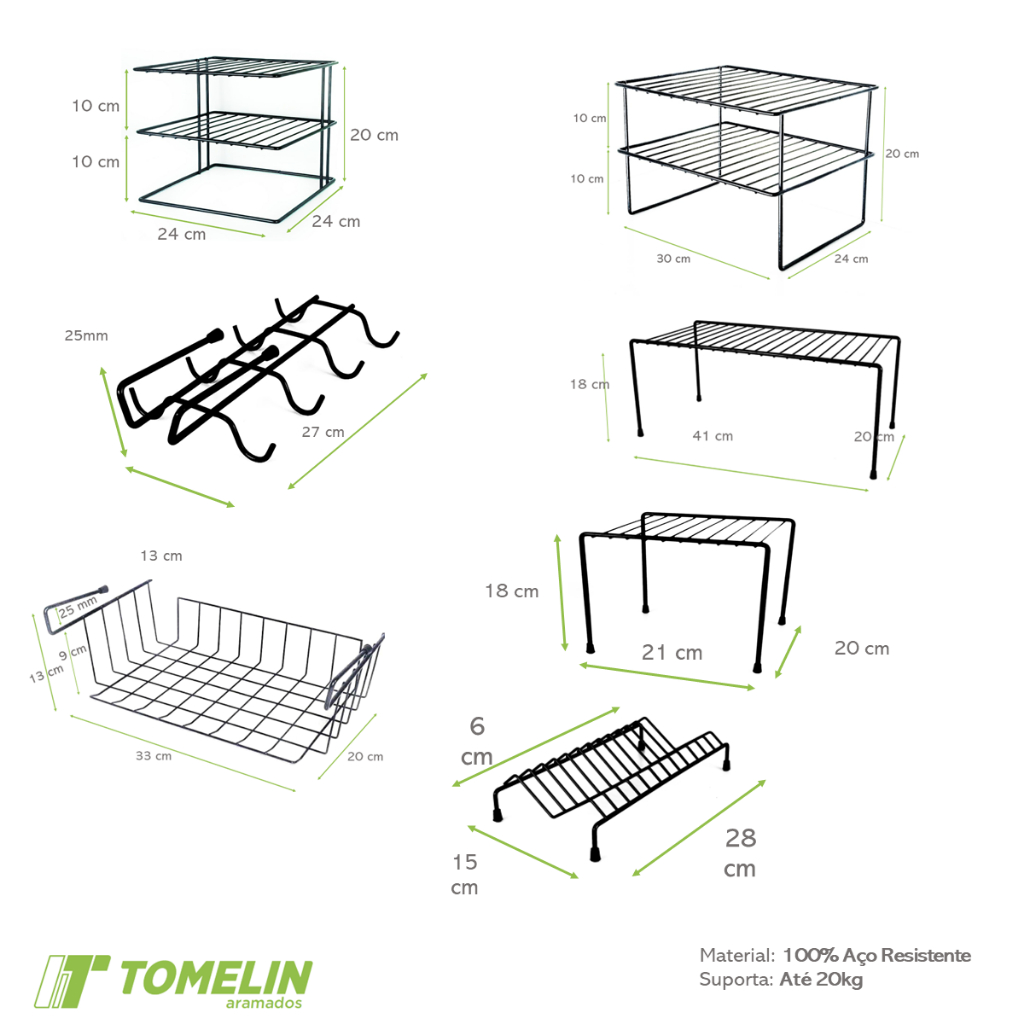 10 cm
10 cm
20 cm
24 cm
24 cm

10 cm
10 cm
20 cm
30 cm
24 cm

25mm
27 cm

18 cm
41 cm
20 cm

13 cm
25 mm
9 cm
13 cm
33 cm
20 cm

18 cm
21 cm
20 cm

6 cm
15 cm
28 cm

TOMELIN
aramados

Material: 100% Aço Resistente
Suporta: Até 20kg