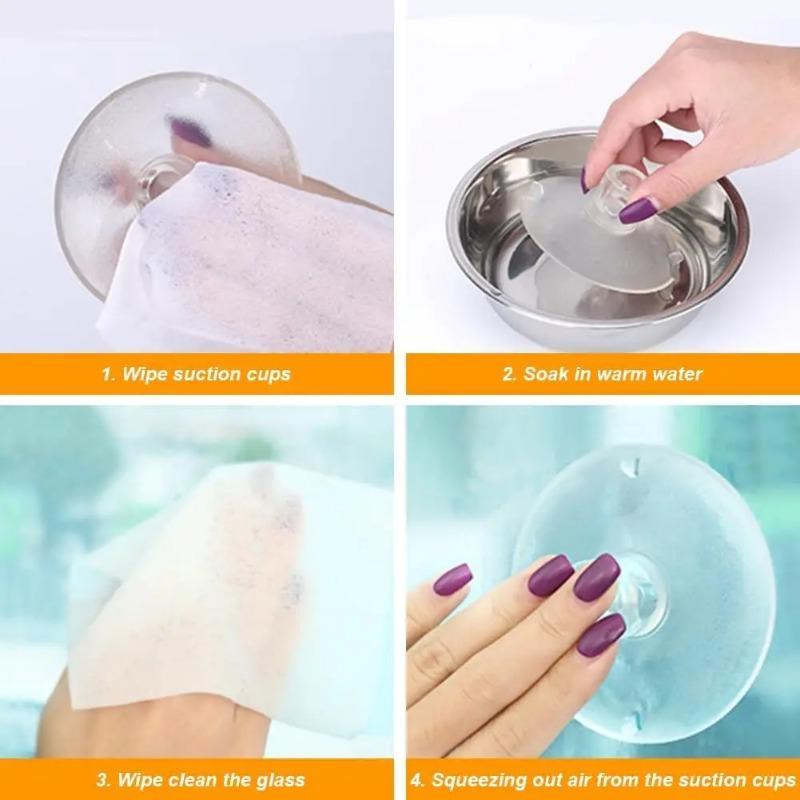 1. Wipe suction cups

2. Soak in warm water

3. Wipe clean the glass

4. Squeezing out air from the suction cups