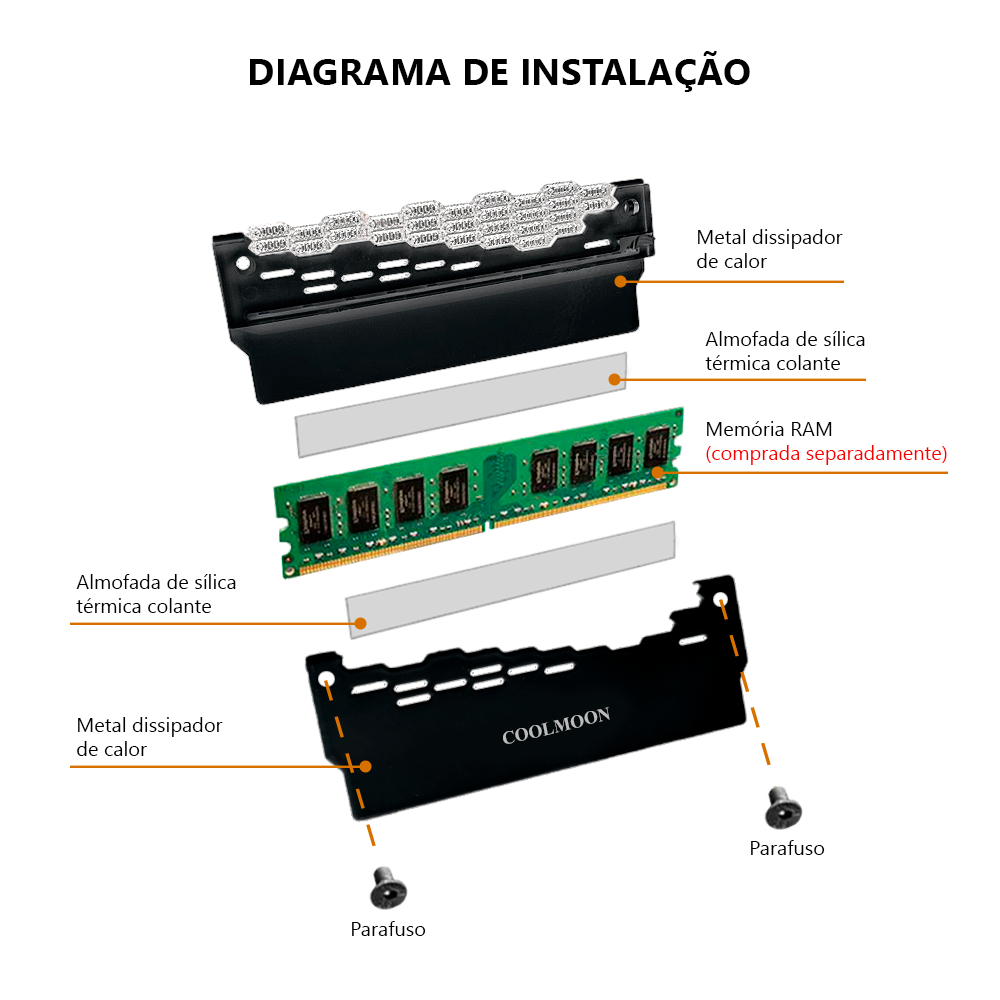 DIAGRAMA DE INSTALAÇÃO

Metal dissipador de calor

Almofada de sílica térmica colante

Memória RAM (comprada separadamente)

Almofada de sílica térmica colante

Metal dissipador de calor

COOLMOON

Parafuso

Parafuso