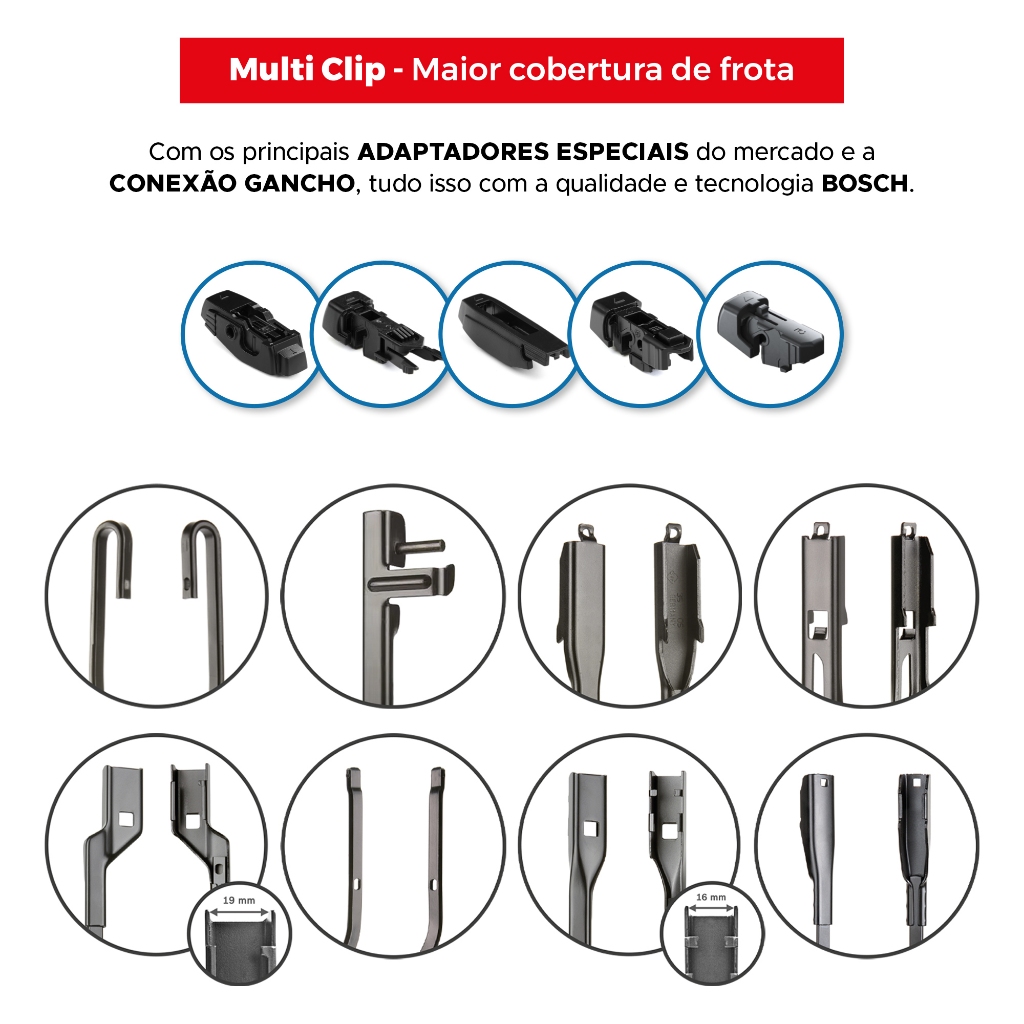 Multi Clip - Maior cobertura de frota

Com os principais ADAPTADORES ESPECIAIS do mercado e a CONEXÃO GANCHO, tudo isso com a qualidade e tecnologia BOSCH.

19 mm

16 mm