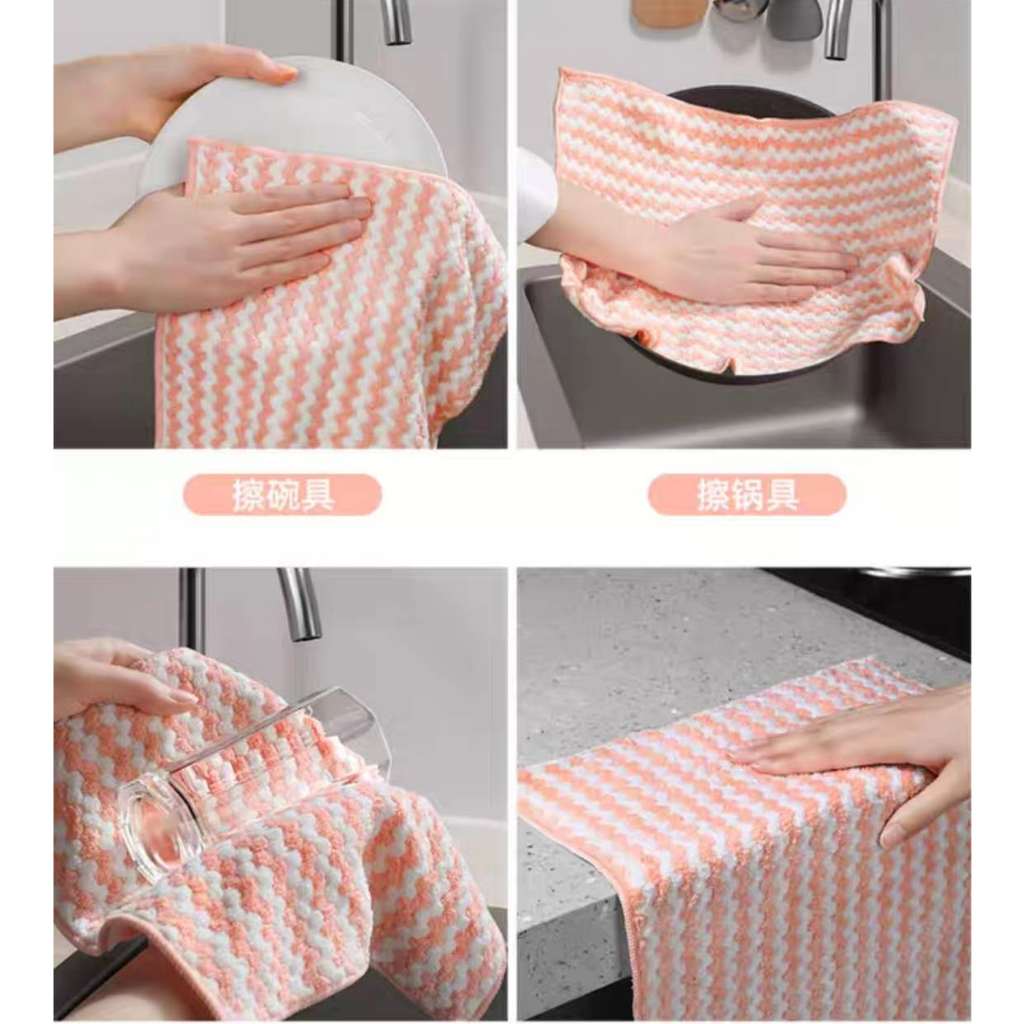 擦碗具

擦锅具