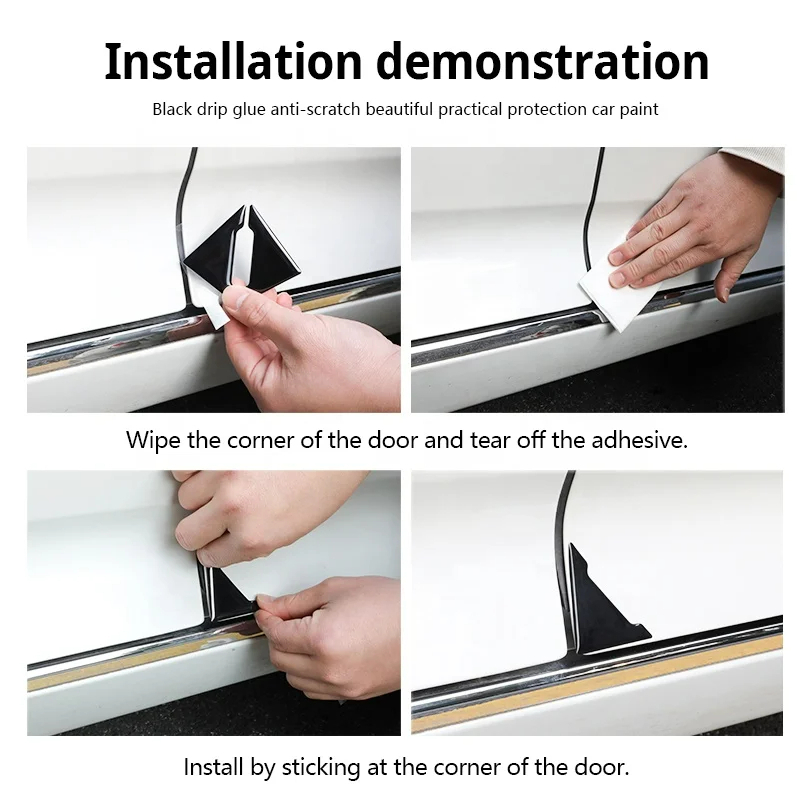 Installation demonstration

Black drip glue anti-scratch beautiful practical protection car paint

Wipe the corner of the door and tear off the adhesive.

Install by sticking at the corner of the door.