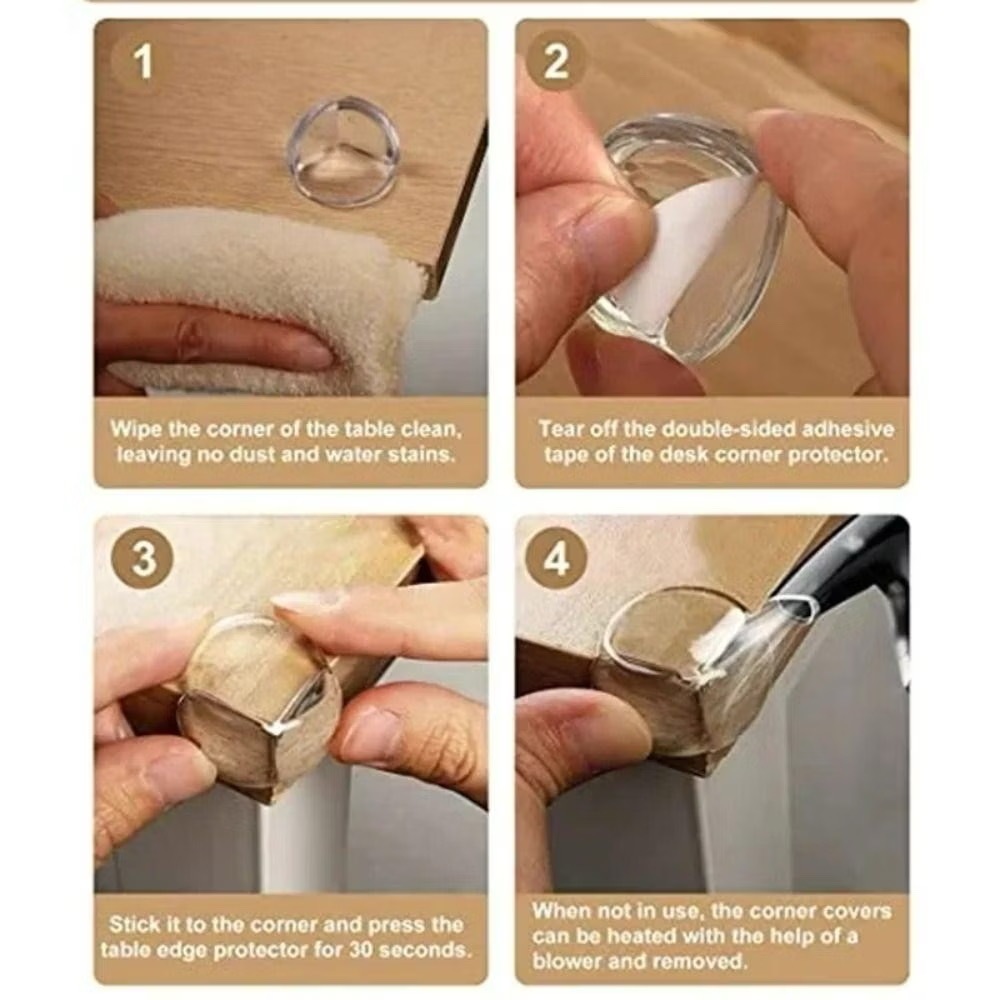 1

Wipe the corner of the table clean, leaving no dust and water stains.

2

Tear off the double-sided adhesive tape of the desk corner protector.

3

Stick it to the corner and press the table edge protector for 30 seconds.

4

When not in use, the corner covers can be heated with the help of a blower and removed.