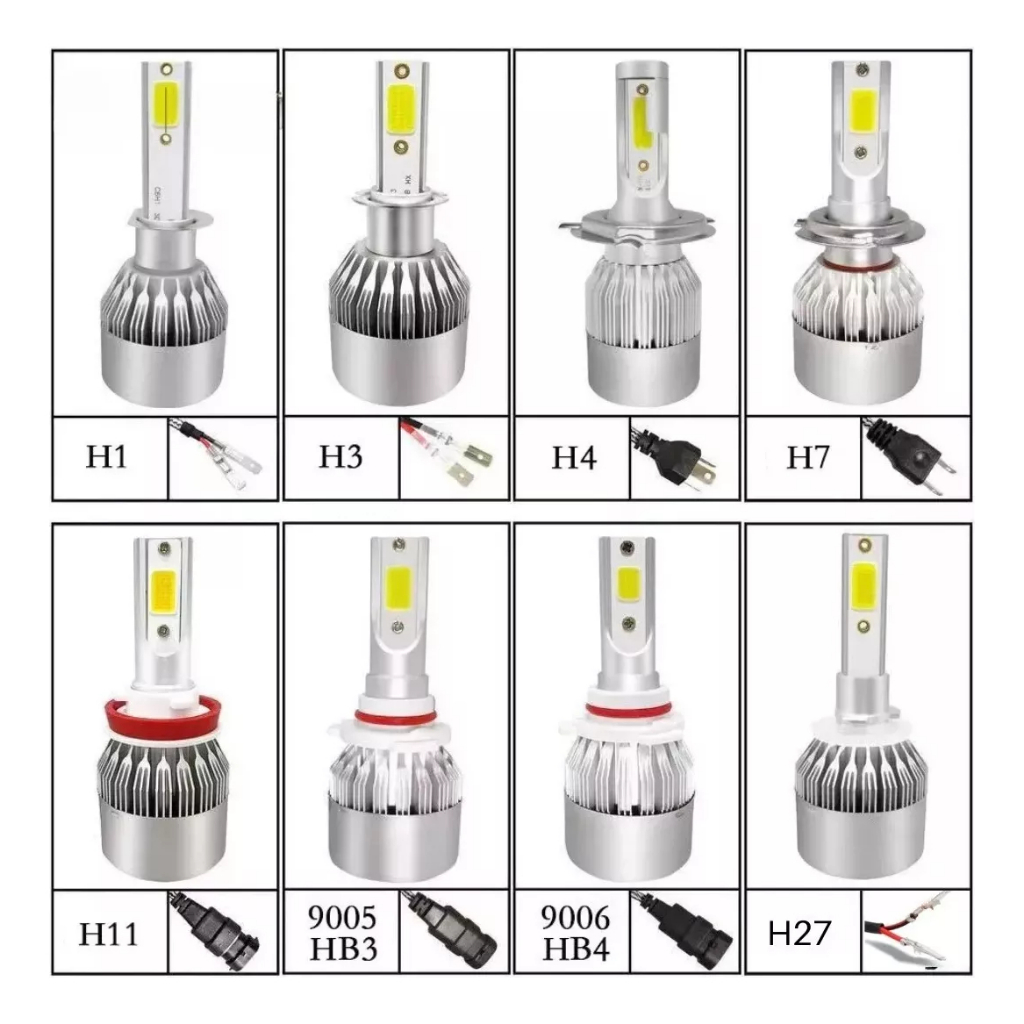 H1

H3

H4

H7

H11

9005
HB3

9006
HB4

H27