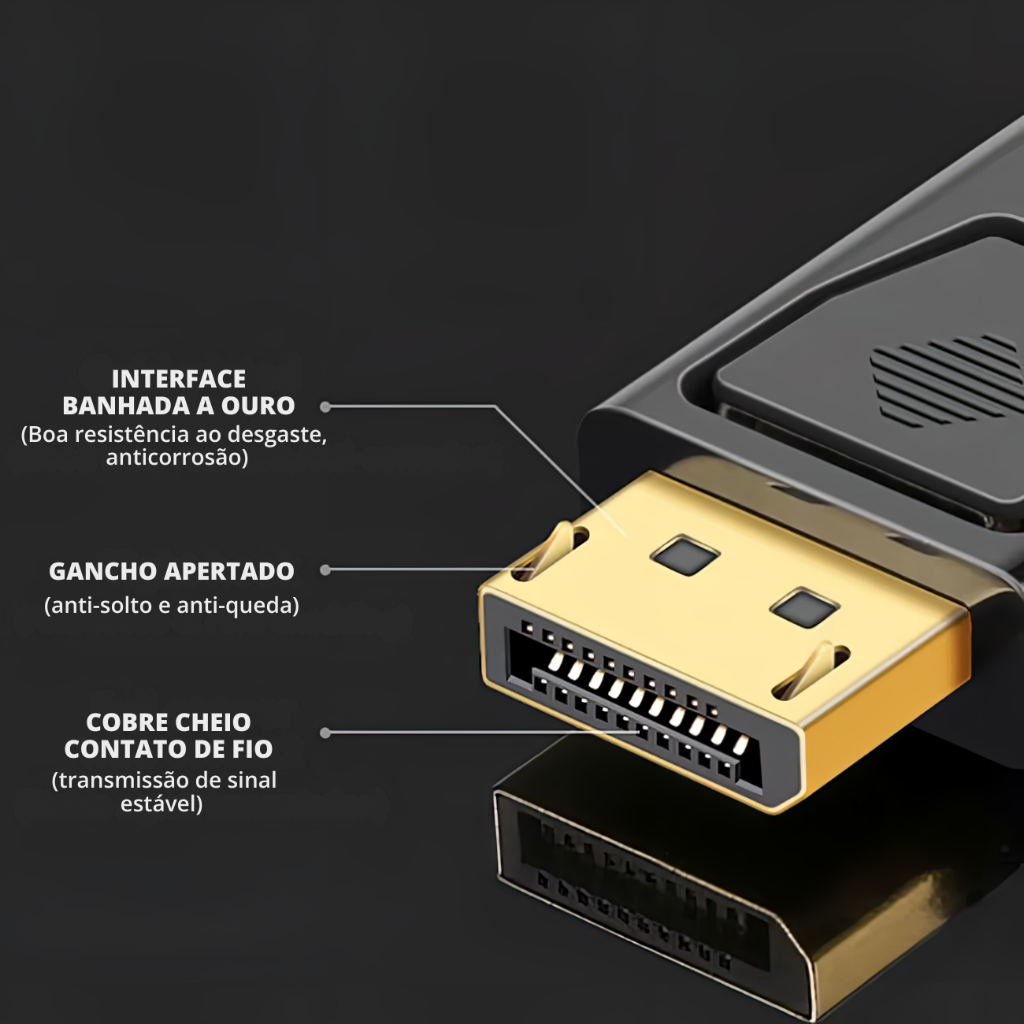 INTERFACE BANHADA A OURO
(Boa resistência ao desgaste, anticorrosão)

GANCHO APERTADO
(anti-solto e anti-queda)

COBRE CHEIO CONTATO DE FIO
(transmissão de sinal estável)