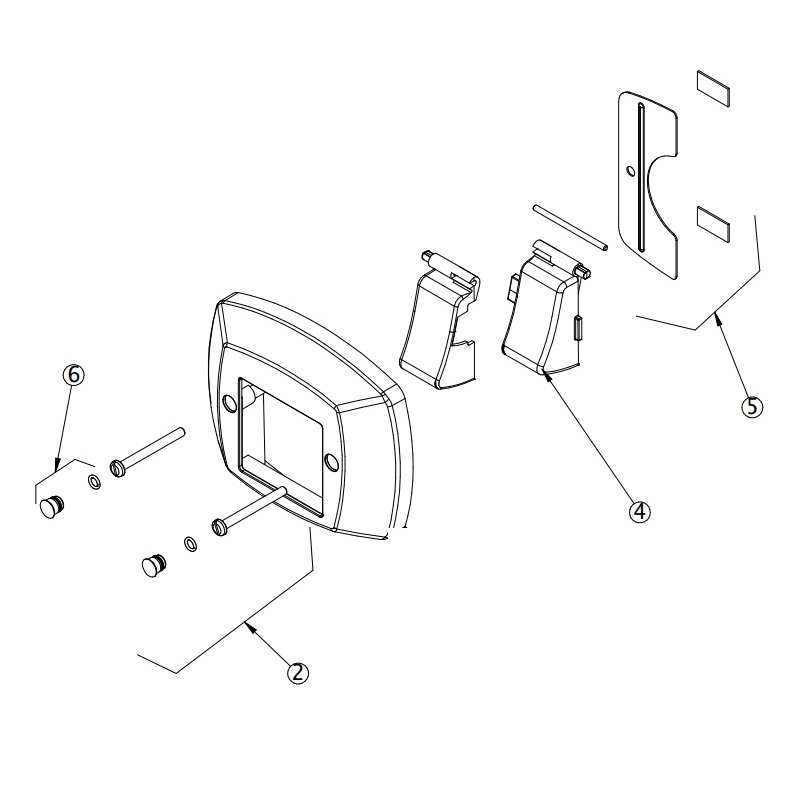 6

5

4

2