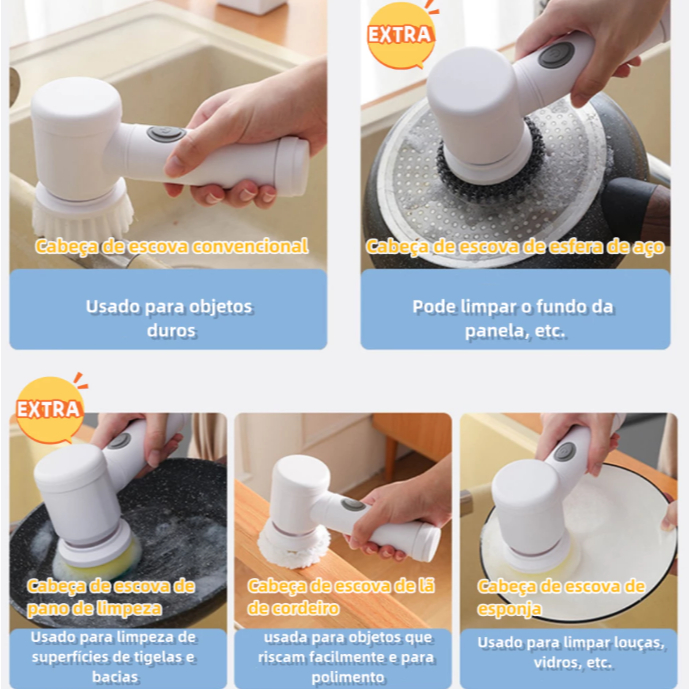 Cabeça de escova convencional

Usado para objetos duros

EXTRA

Cabeça de escova de esfera de aço

Pode limpar o fundo da panela, etc.

EXTRA

Cabeça de escova de pano de limpeza

Usado para limpeza de superfícies de tigelas e bacias

Cabeça de escova de lã de cordeiro

usada para objetos que riscam facilmente e para polimento

Cabeça de escova de esponja

Usado para limpar louças, vidros, etc.