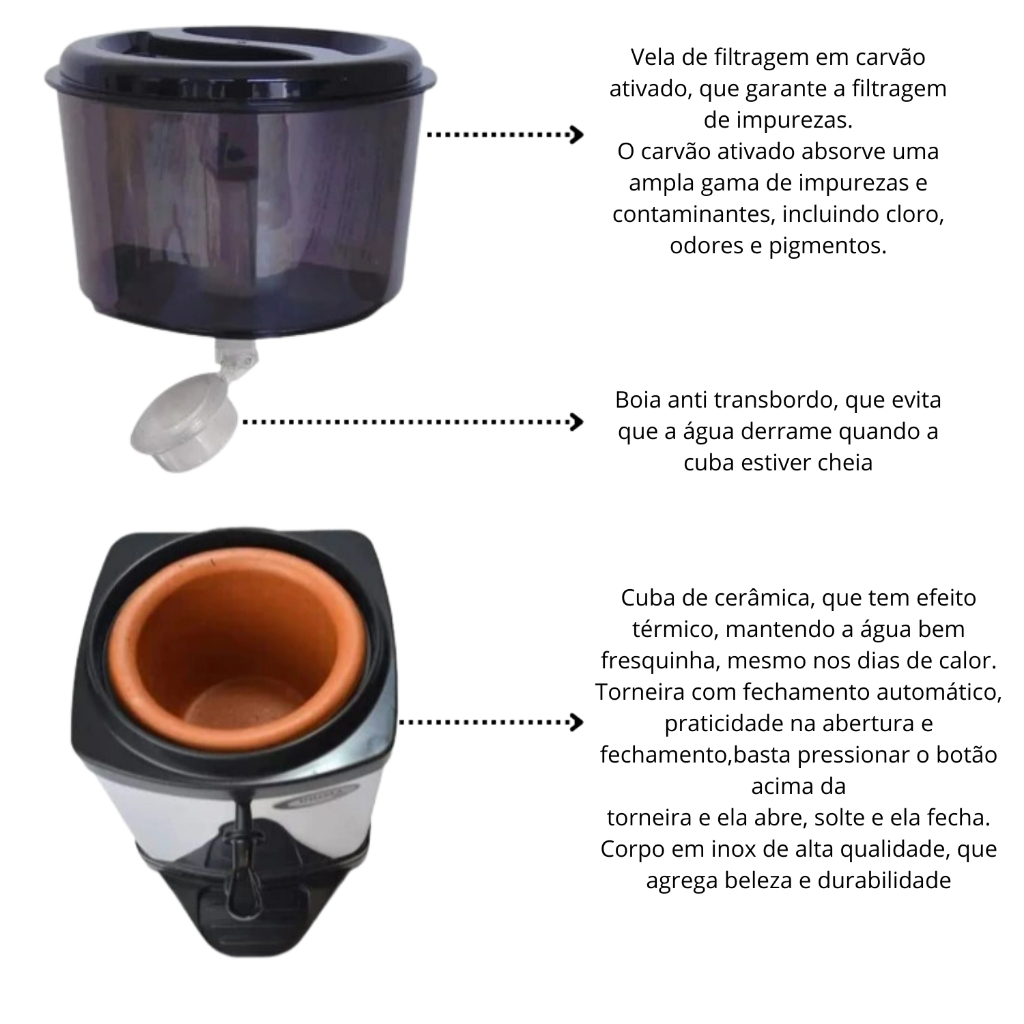 Vela de filtragem em carvão ativado, que garante a filtragem de impurezas.
O carvão ativado absorve uma ampla gama de impurezas e contaminantes, incluindo cloro, odores e pigmentos.

Boia anti transbordo, que evita que a água derrame quando a cuba estiver cheia

Cuba de cerâmica, que tem efeito térmico, mantendo a água bem fresquinha, mesmo nos dias de calor.
Torneira com fechamento automático, praticidade na abertura e fechamento,basta pressionar o botão acima da
torneira e ela abre, solte e ela fecha.
Corpo em inox de alta qualidade, que agrega beleza e durabilidade