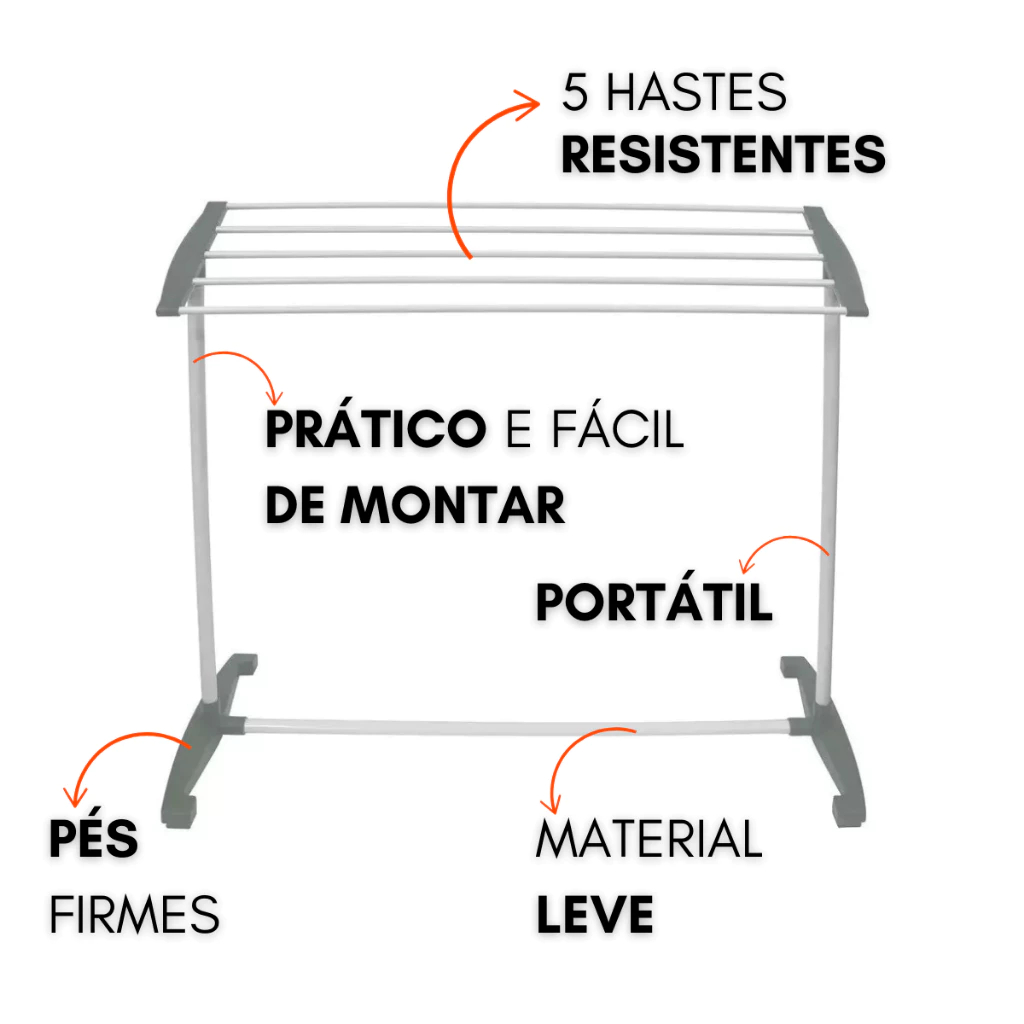 5 HASTES
RESISTENTES

PRÁTICO E FÁCIL
DE MONTAR

PORTÁTIL

PÉS
FIRMES

MATERIAL
LEVE