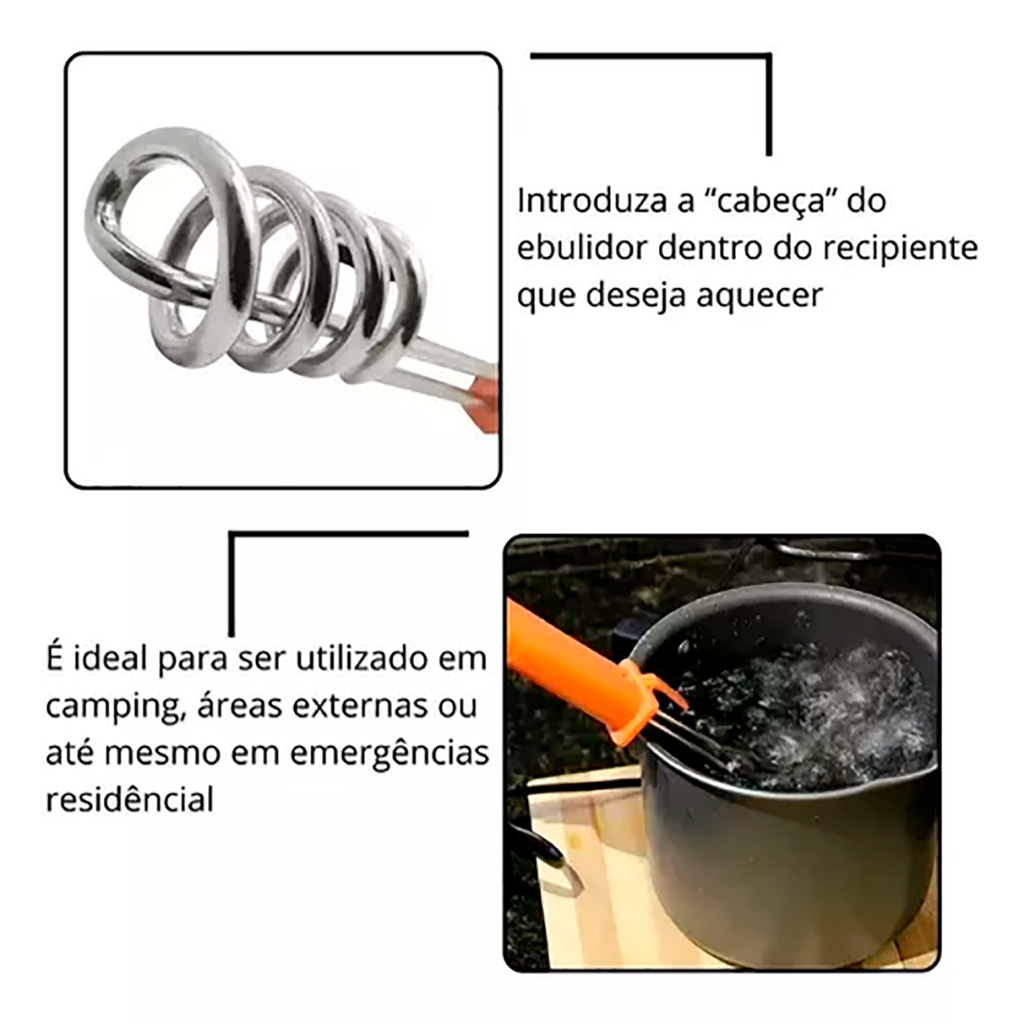 Introduza a “cabeça” do ebulidor dentro do recipiente que deseja aquecer

É ideal para ser utilizado em camping, áreas externas ou até mesmo em emergências residêncial