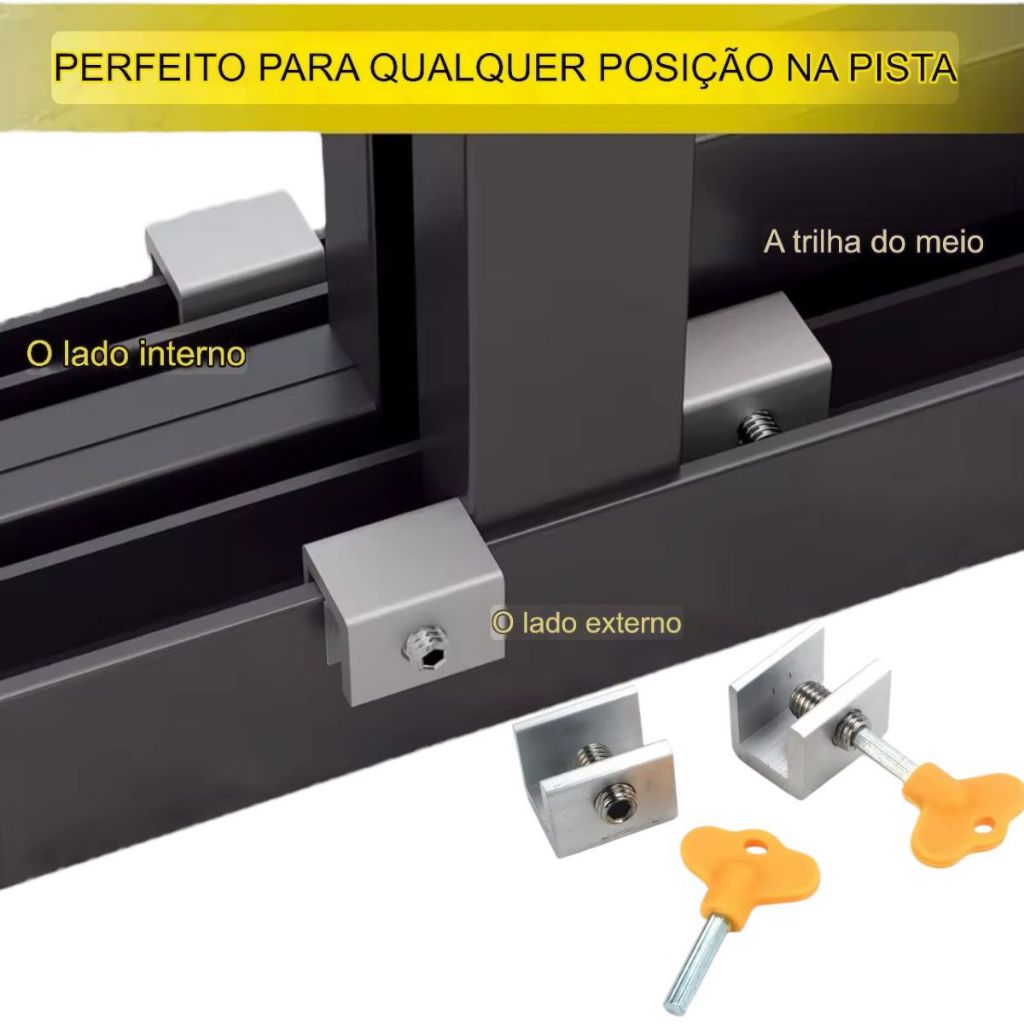 PERFEITO PARA QUALQUER POSIÇÃO NA PISTA

A trilha do meio

O lado interno

O lado externo