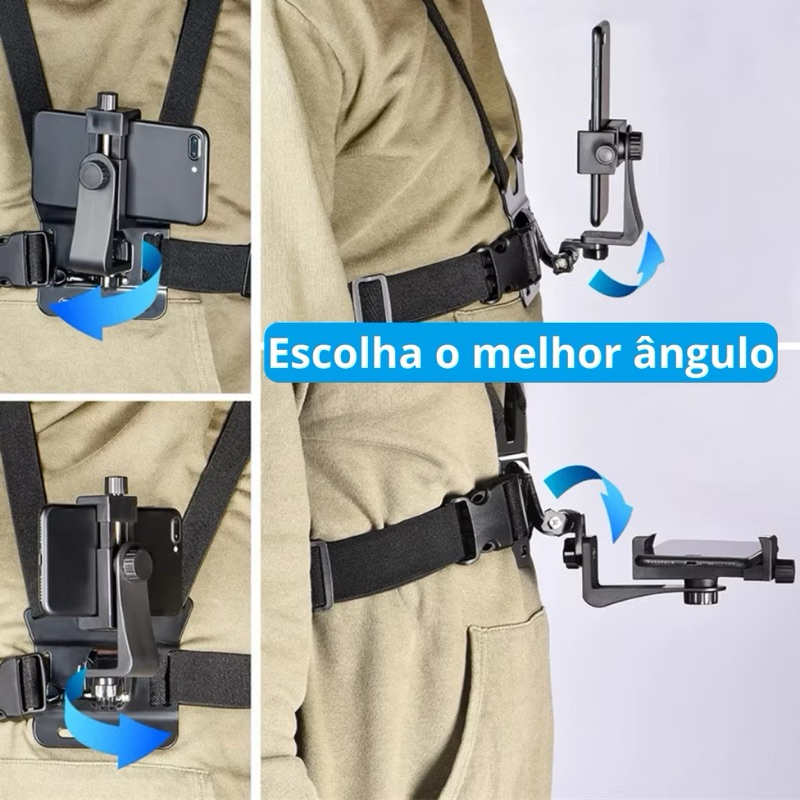 Escolha o melhor ângulo