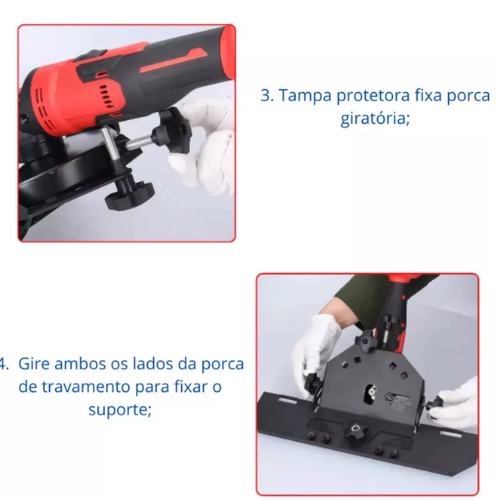 3. Tampa protetora fixa porca giratória;

4. Gire ambos os lados da porca de travamento para fixar o suporte;