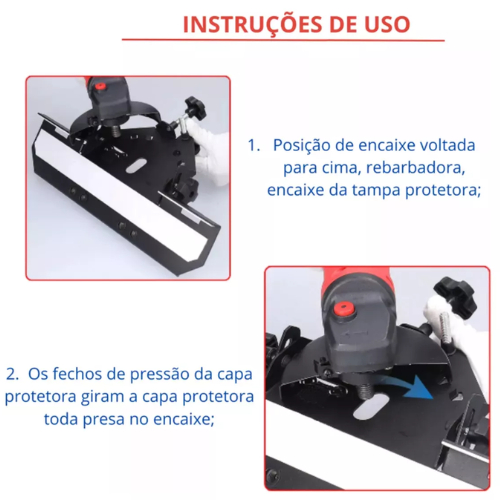 INSTRUÇÕES DE USO

1. Posição de encaixe voltada para cima, rebarbadora, encaixe da tampa protetora;

2. Os fechos de pressão da capa protetora giram a capa protetora toda presa no encaixe;