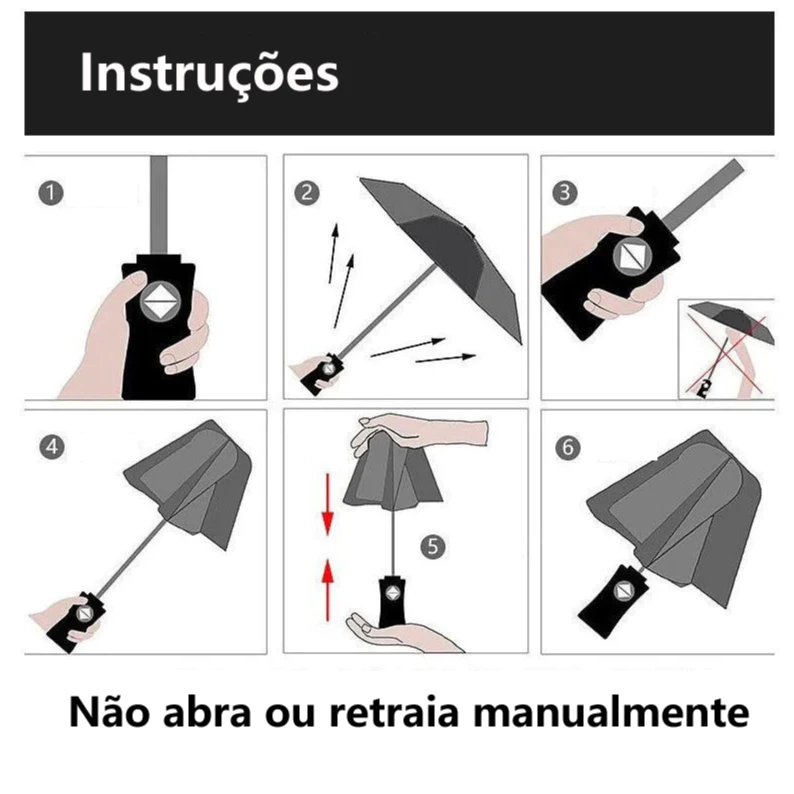 Instruções

1

2

3

4

5

6

Não abra ou retraia manualmente