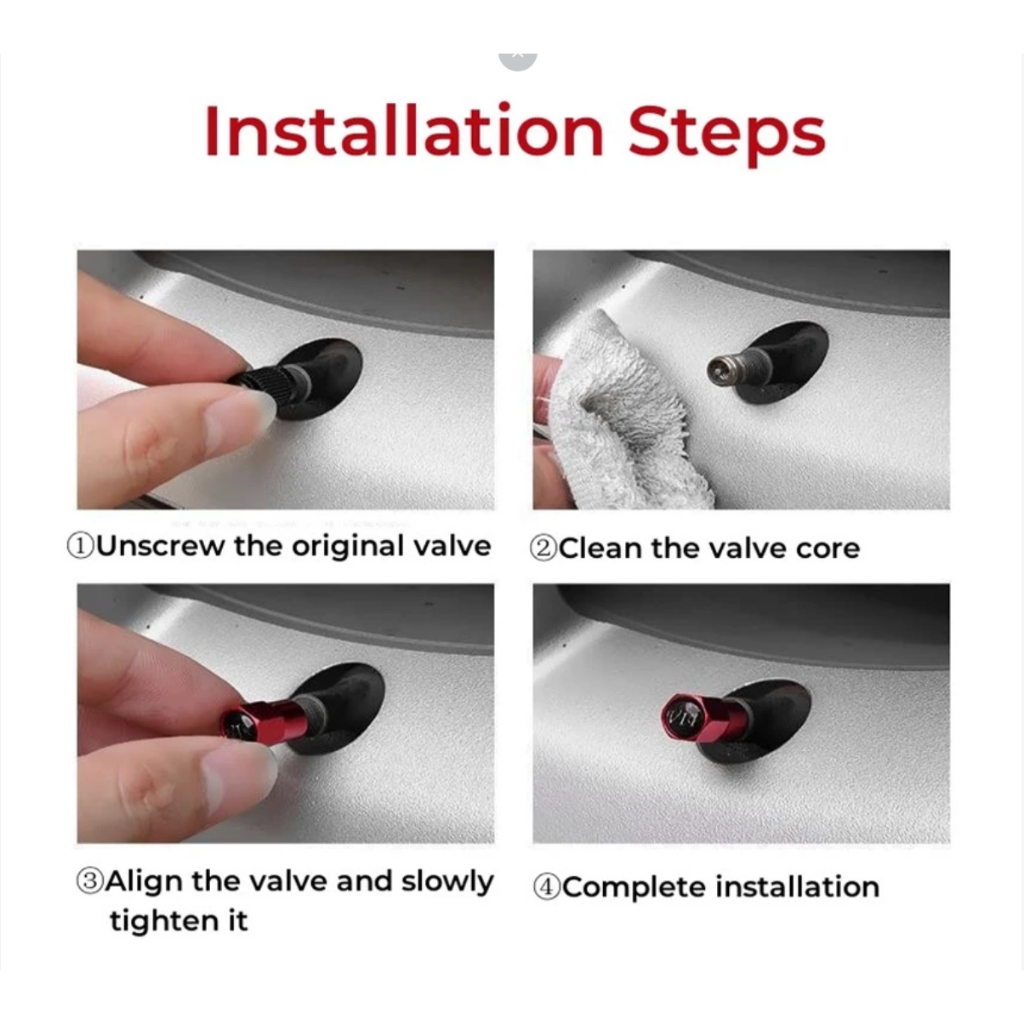 Installation Steps

①Unscrew the original valve

②Clean the valve core

③Align the valve and slowly tighten it

④Complete installation