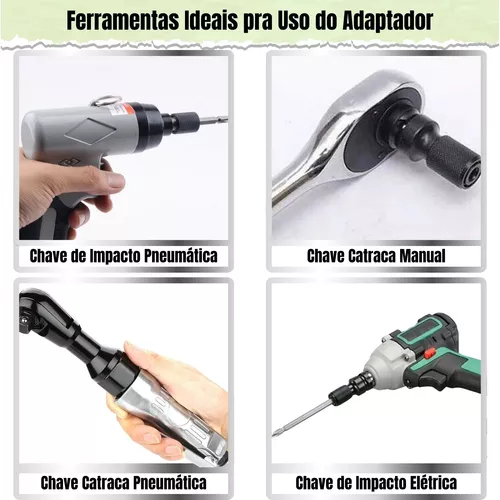 Ferramentas Ideais pra Uso do Adaptador

Chave de Impacto Pneumática

Chave Catraca Manual

Chave Catraca Pneumática

Chave de Impacto Elétrica