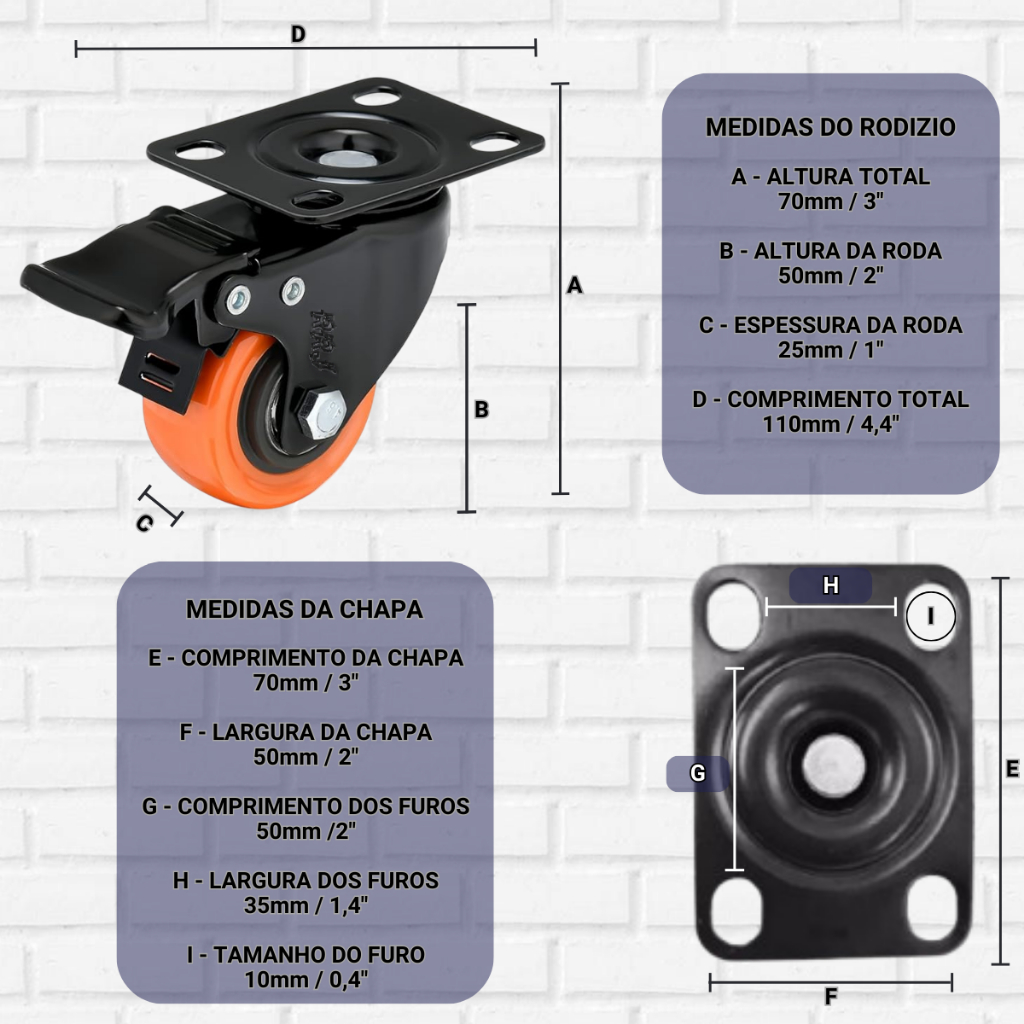 D

A

B

C

MEDIDAS DO RODIZIO

A - ALTURA TOTAL
70mm / 3"

B - ALTURA DA RODA
50mm / 2"

C - ESPESSURA DA RODA
25mm / 1"

D - COMPRIMENTO TOTAL
110mm / 4,4"

MEDIDAS DA CHAPA

E - COMPRIMENTO DA CHAPA
70mm / 3"

F - LARGURA DA CHAPA
50mm / 2"

G - COMPRIMENTO DOS FUROS
50mm /2"

H - LARGURA DOS FUROS
35mm / 1,4"

I - TAMANHO DO FURO
10mm / 0,4"

H

I

G

E

F