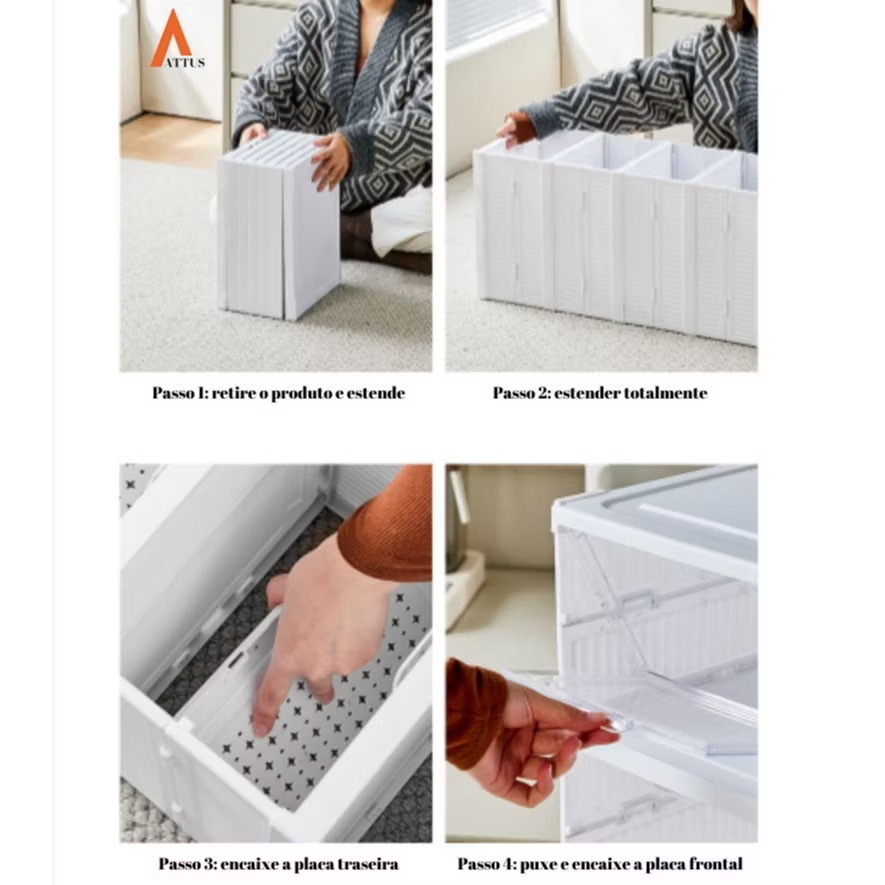 ATTUS

Passo 1: retire o produto e estende

Passo 2: estender totalmente

Passo 3: encaixe a placa traseira

Passo 4: puxe e encaixe a placa frontal