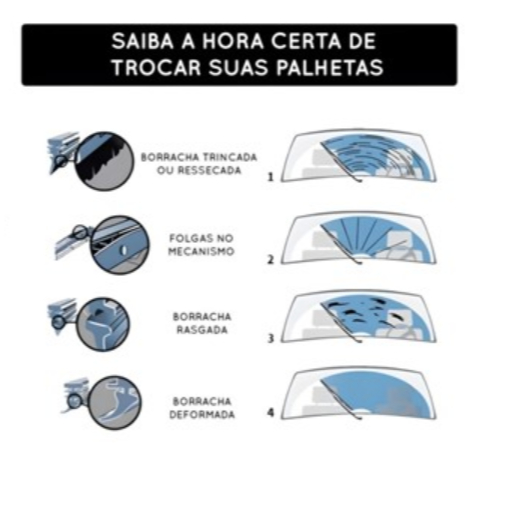 SAIBA A HORA CERTA DE TROCAR SUAS PALHETAS

BORRACHA TRINCADA OU RESSECADA

1

FOLGAS NO MECANISMO

2

BORRACHA RASGADA

3

BORRACHA DEFORMADA

4