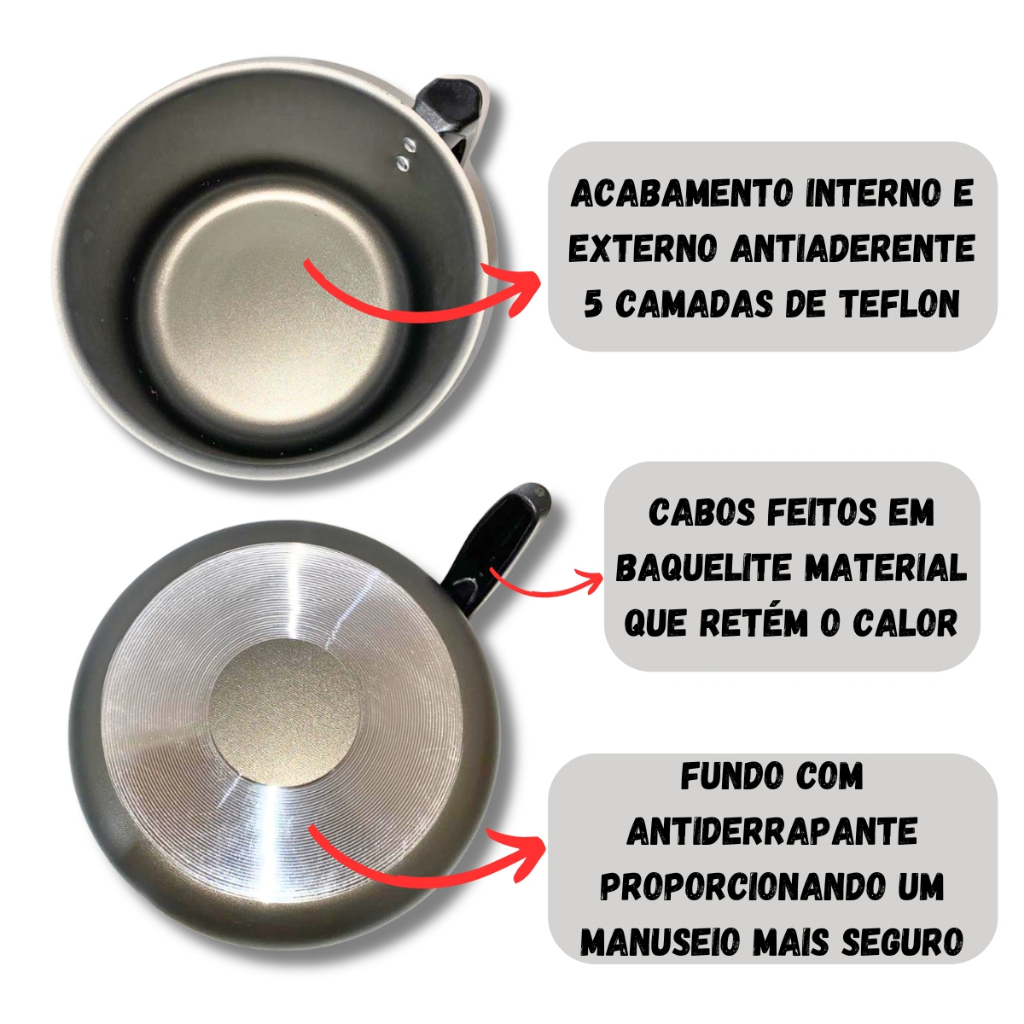 ACABAMENTO INTERNO E EXTERNO ANTIADERENTE 5 CAMADAS DE TEFLON

CABOS FEITOS EM BAQUELITE MATERIAL QUE RETÉM O CALOR

FUNDO COM ANTIDERRAPANTE PROPORCIONANDO UM MANUSEIO MAIS SEGURO