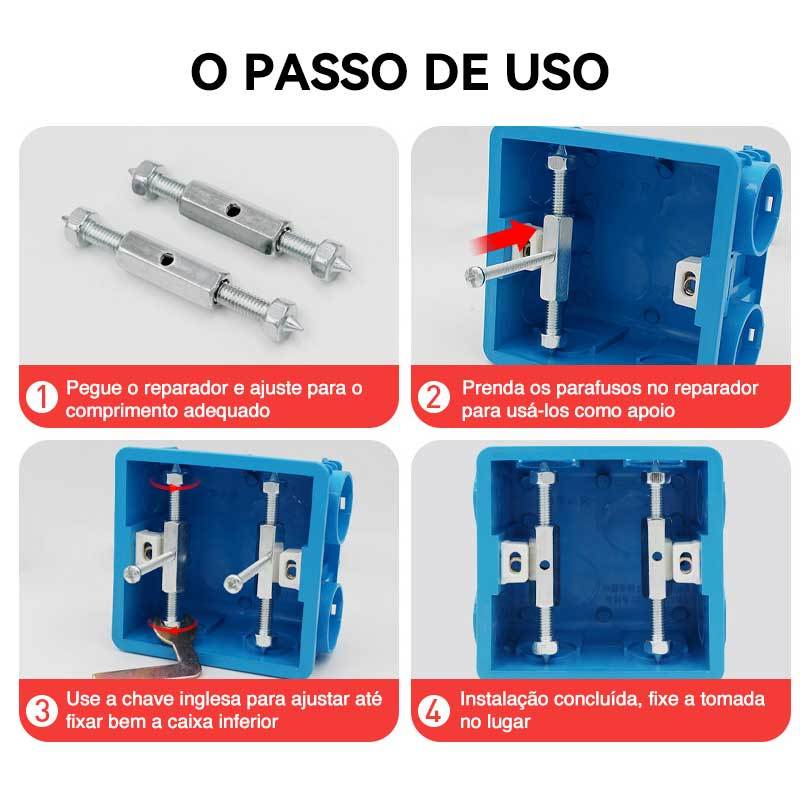 O PASSO DE USO

1 Pegue o reparador e ajuste para o comprimento adequado

2 Prenda os parafusos no reparador para usá-los como apoio

3 Use a chave inglesa para ajustar até fixar bem a caixa inferior

4 Instalação concluída, fixe a tomada no lugar