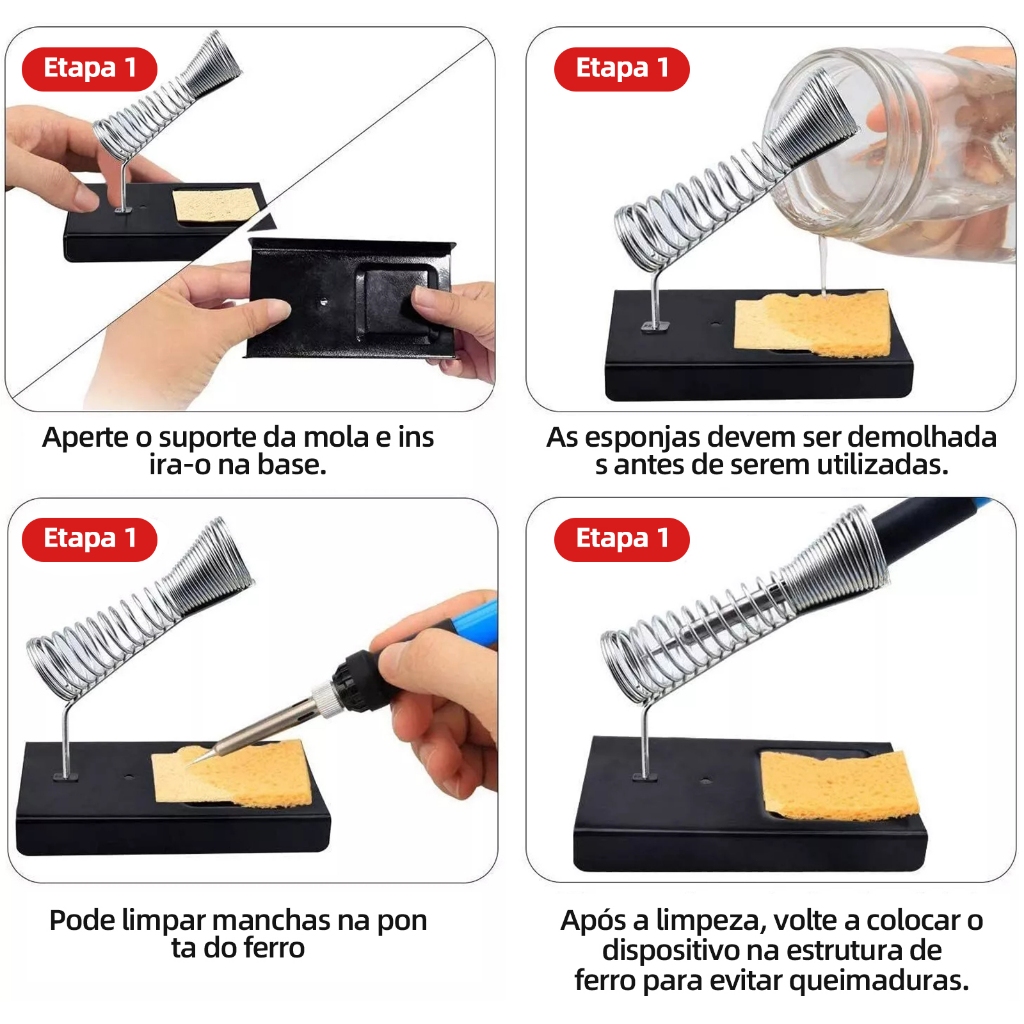 Etapa 1

Aperte o suporte da mola e ins ira-o na base.

Etapa 1

As esponjas devem ser demolhada s antes de serem utilizadas.

Etapa 1

Pode limpar manchas na pon ta do ferro

Etapa 1

Após a limpeza, volte a colocar o dispositivo na estrutura de ferro para evitar queimaduras.