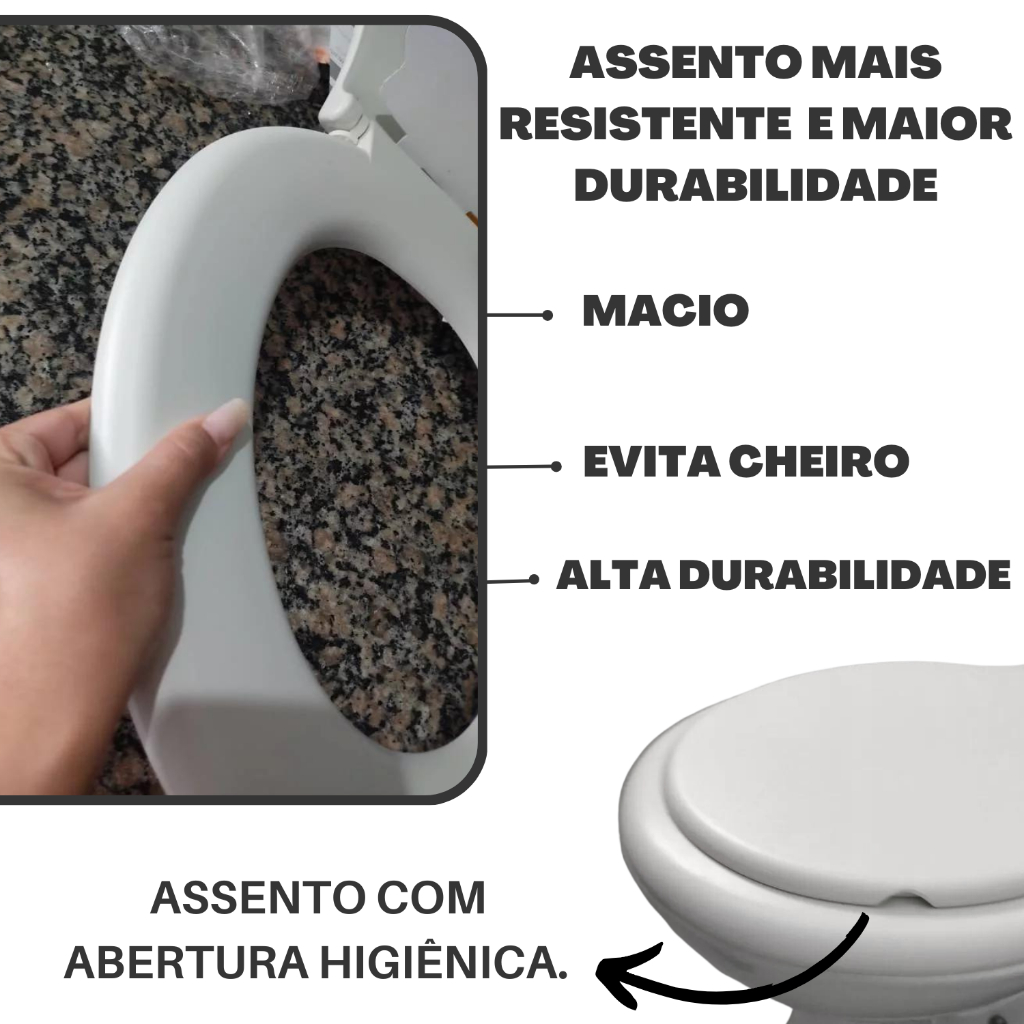 ASSENTO MAIS RESISTENTE E MAIOR DURABILIDADE

MACIO

EVITA CHEIRO

ALTA DURABILIDADE

ASSENTO COM ABERTURA HIGIÊNICA.