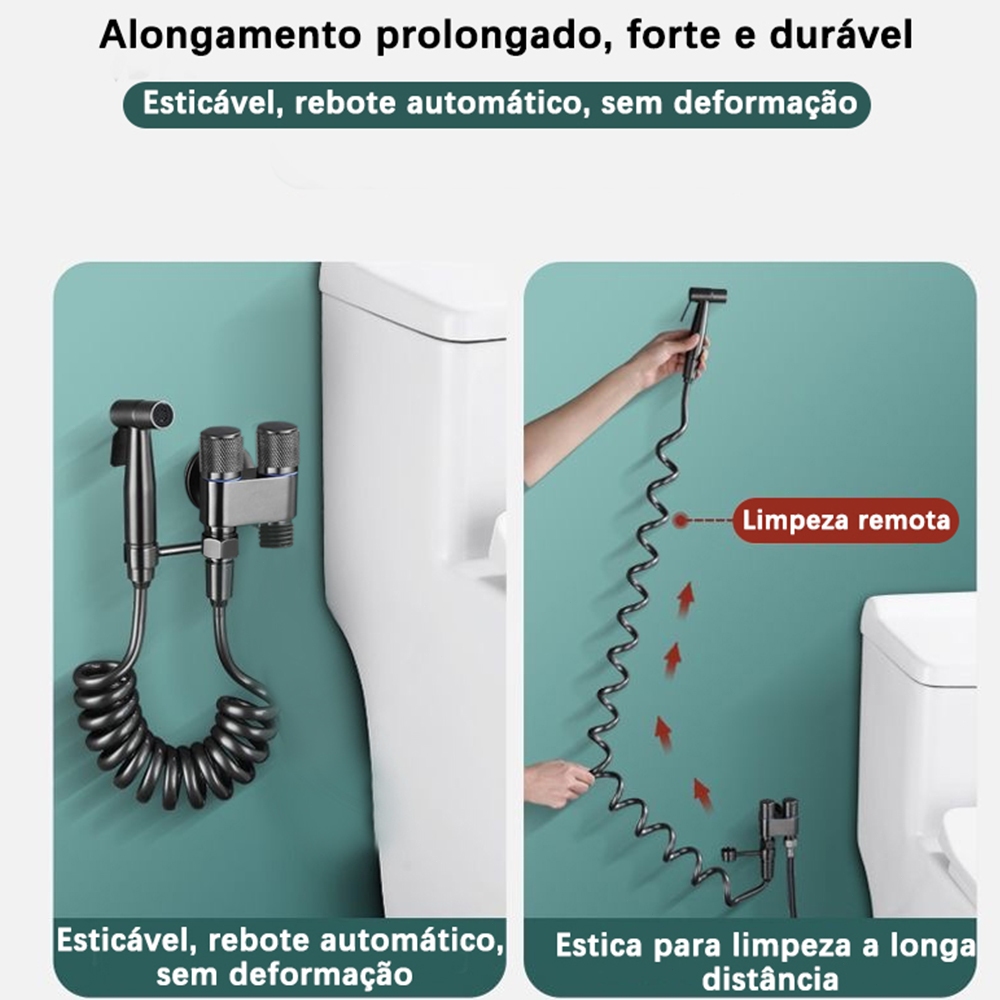 Alongamento prolongado, forte e durável

Esticável, rebote automático, sem deformação

Limpeza remota

Esticável, rebote automático, sem deformação

Estica para limpeza a longa distância