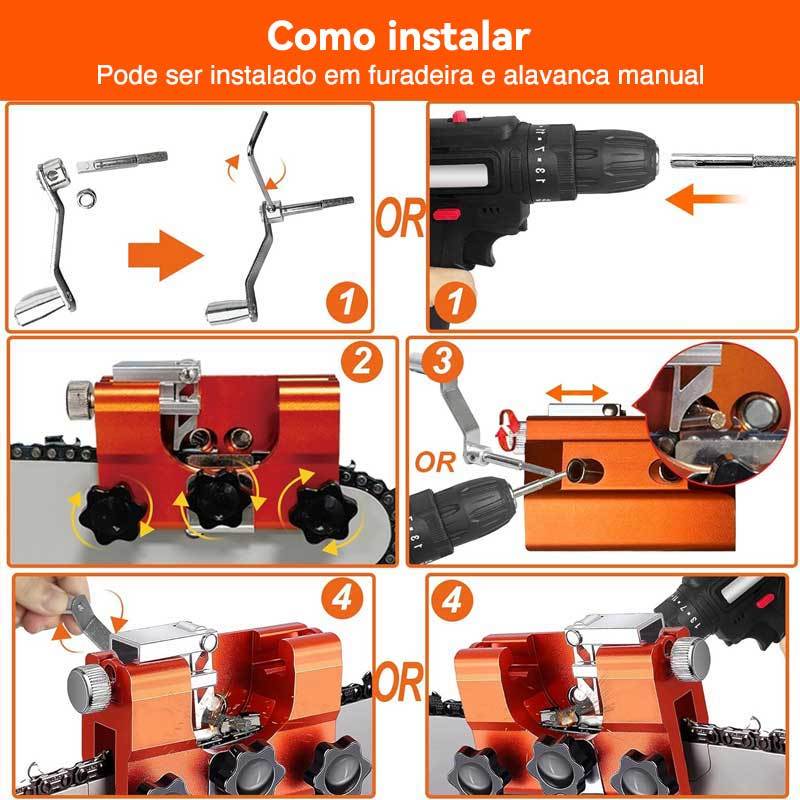 Como instalar
Pode ser instalado em furadeira e alavanca manual

1

OR

1

2

3

OR

4

OR

4