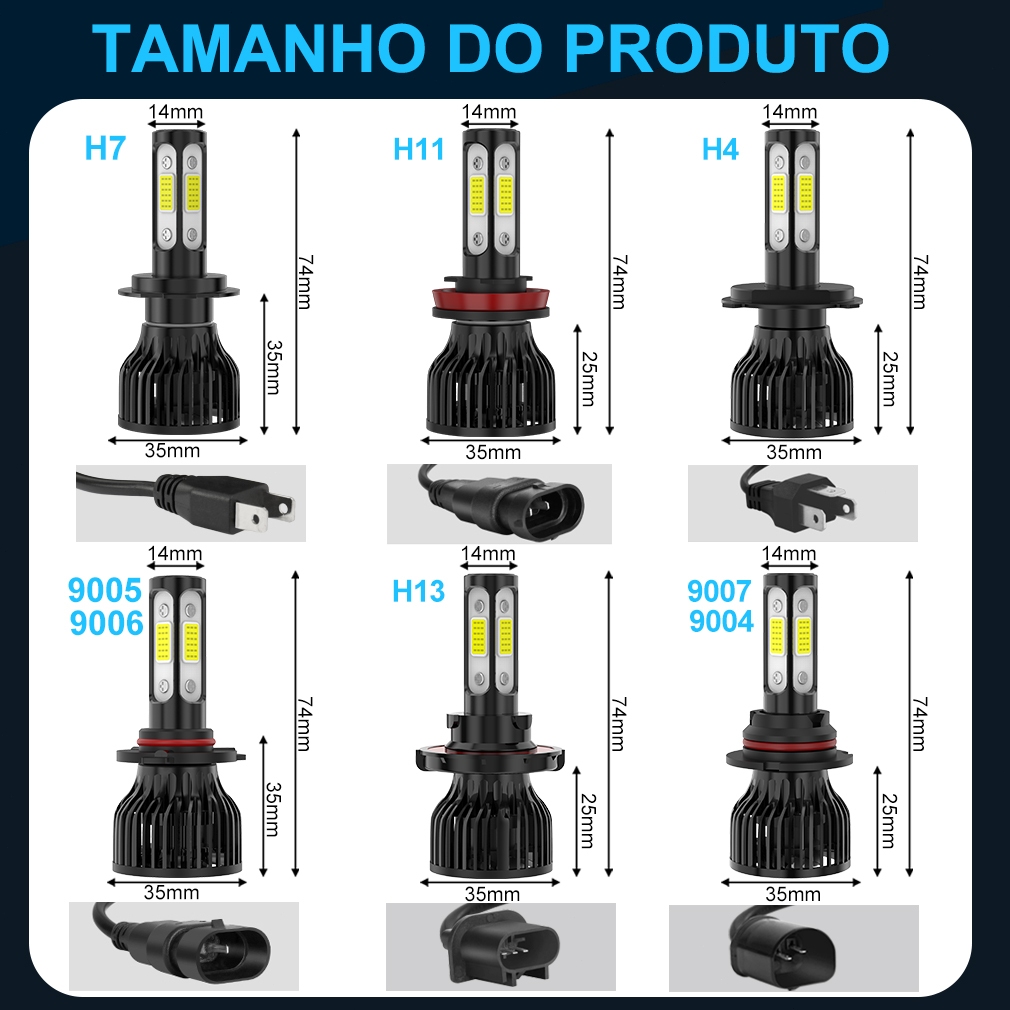 TAMANHO DO PRODUTO

H7
14mm
74mm
35mm
35mm

H11
14mm
74mm
25mm
35mm

H4
14mm
74mm
25mm
35mm

9005
9006
14mm
74mm
35mm
35mm

H13
14mm
74mm
25mm
35mm

9007
9004
14mm
74mm
25mm
35mm