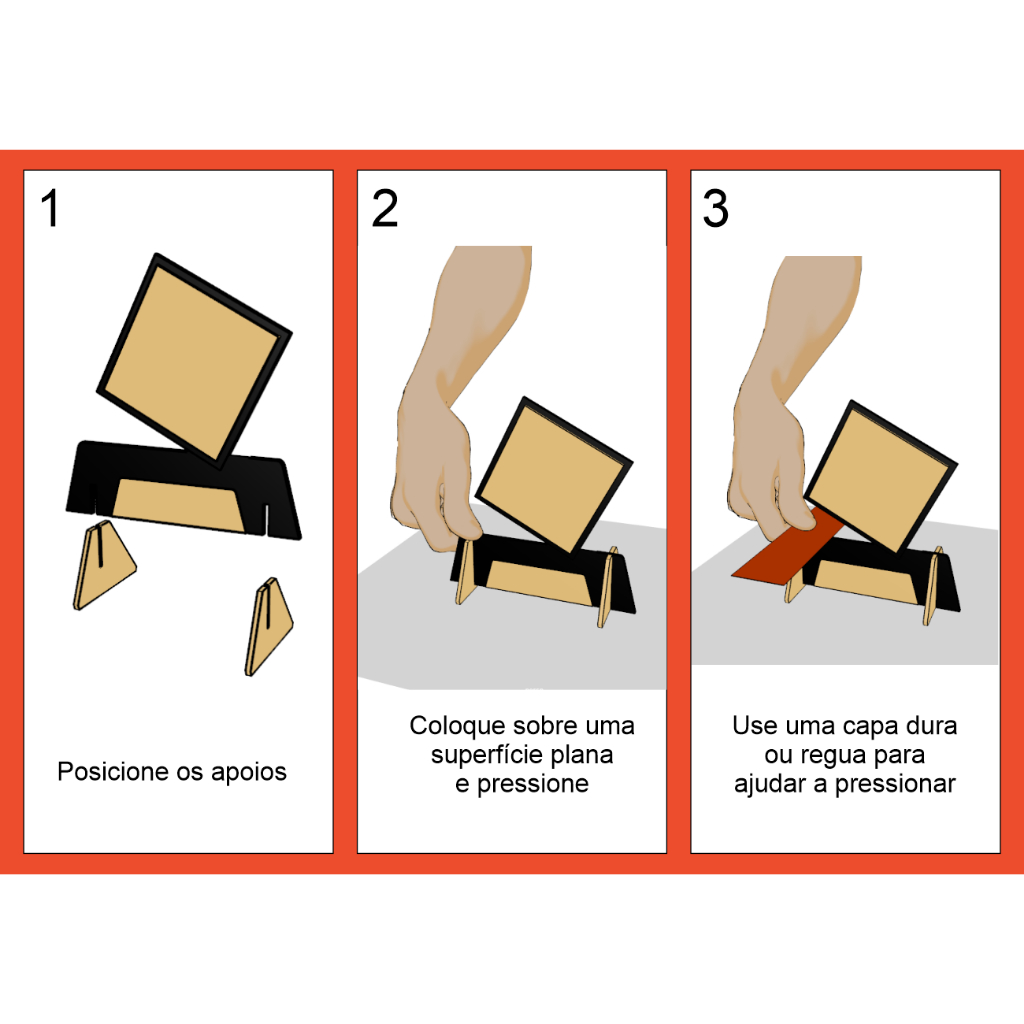 1

Posicione os apoios

2

Coloque sobre uma superfície plana e pressione

3

Use uma capa dura ou regua para ajudar a pressionar