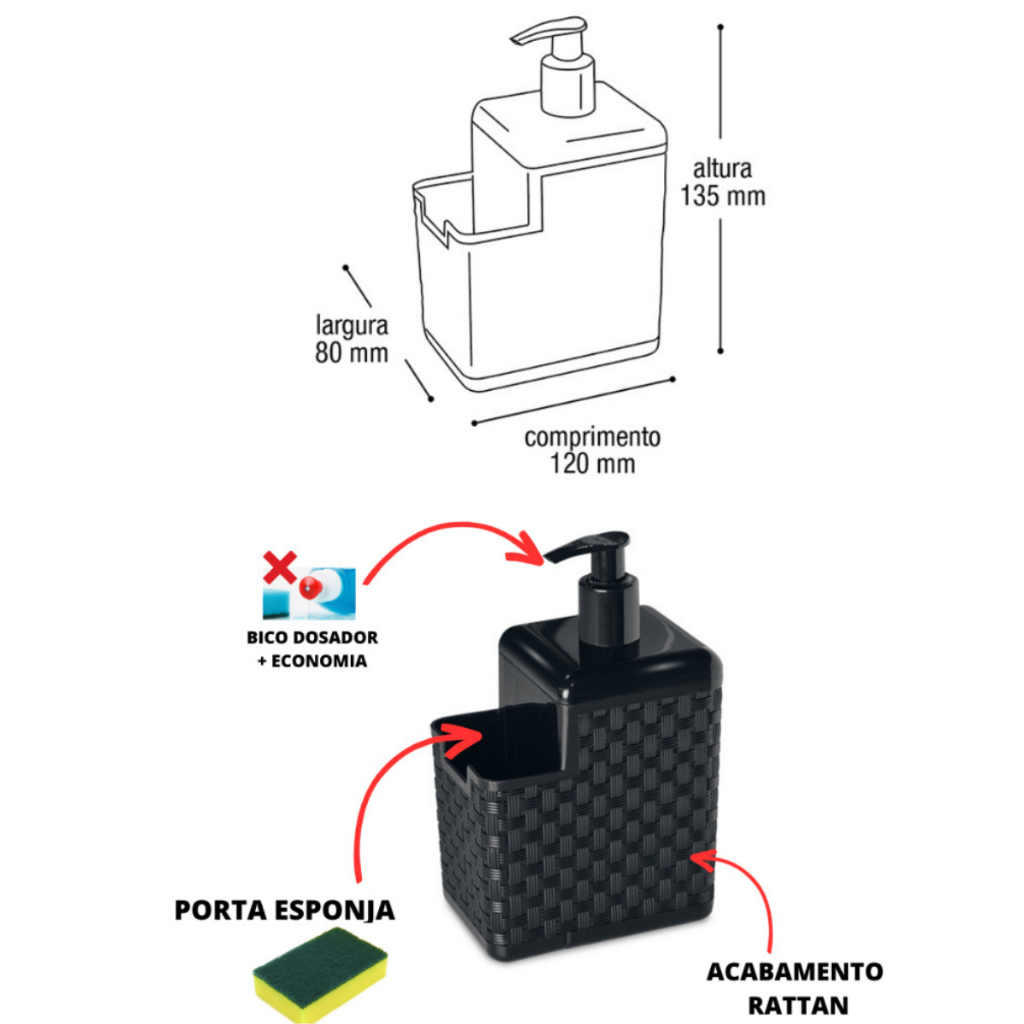 altura
135 mm

largura
80 mm

comprimento
120 mm

BICO DOSADOR
+ ECONOMIA

PORTA ESPONJA

ACABAMENTO
RATTAN