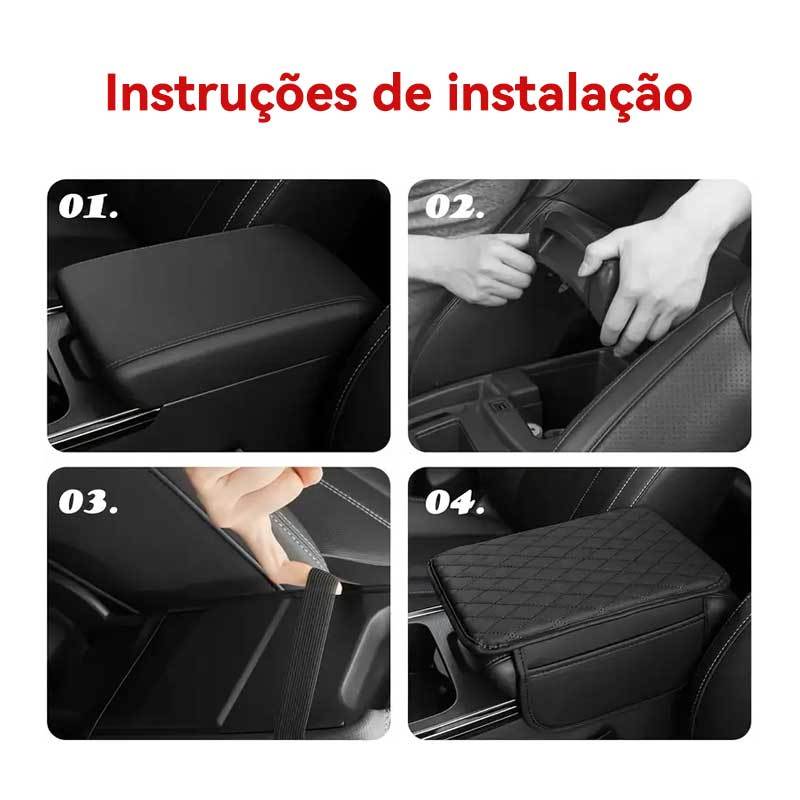 Instruções de instalação

01.

02.

03.

04.