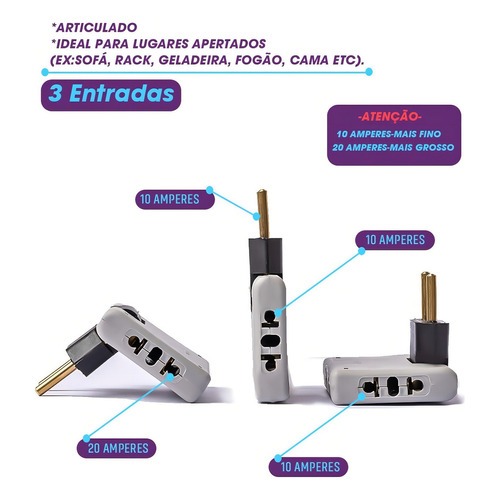 *ARTICULADO
*IDEAL PARA LUGARES APERTADOS
(EX:SOFÁ, RACK, GELADEIRA, FOGÃO, CAMA ETC).

3 Entradas

-ATENÇÃO-
10 AMPERES-MAIS FINO
20 AMPERES-MAIS GROSSO

10 AMPERES

10 AMPERES

20 AMPERES

10 AMPERES