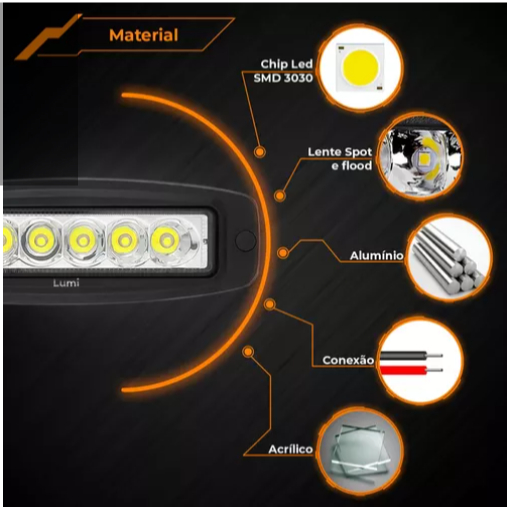 Material

Chip Led SMD 3030

Lente Spot e flood

Alumínio

Conexão

Acrílico

Lumi