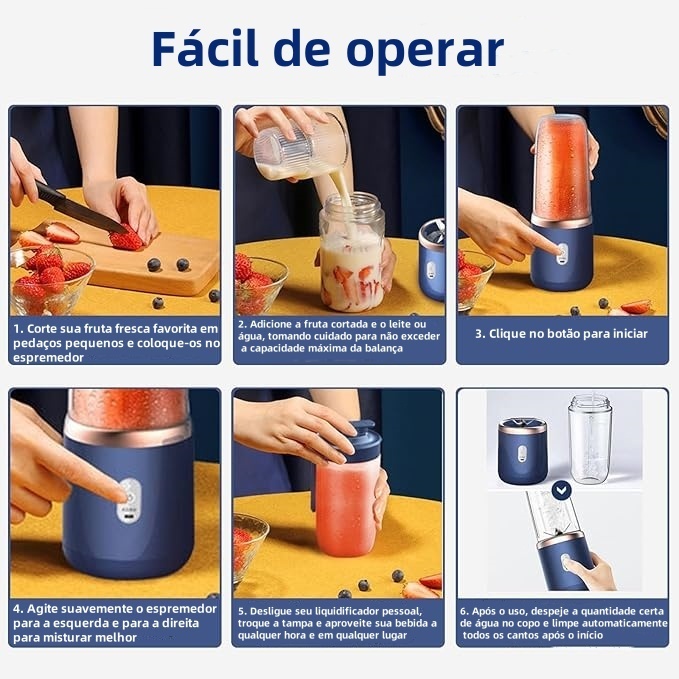 Fácil de operar

1. Corte sua fruta fresca favorita em pedaços pequenos e coloque-os no espremedor

2. Adicione a fruta cortada e o leite ou água, tomando cuidado para não exceder a capacidade máxima da balança

3. Clique no botão para iniciar

4. Agite suavemente o espremedor para a esquerda e para a direita para misturar melhor

5. Desligue seu liquidificador pessoal, troque a tampa e aproveite sua bebida a qualquer hora e em qualquer lugar

6. Após o uso, despeje a quantidade certa de água no copo e limpe automaticamente todos os cantos após o início