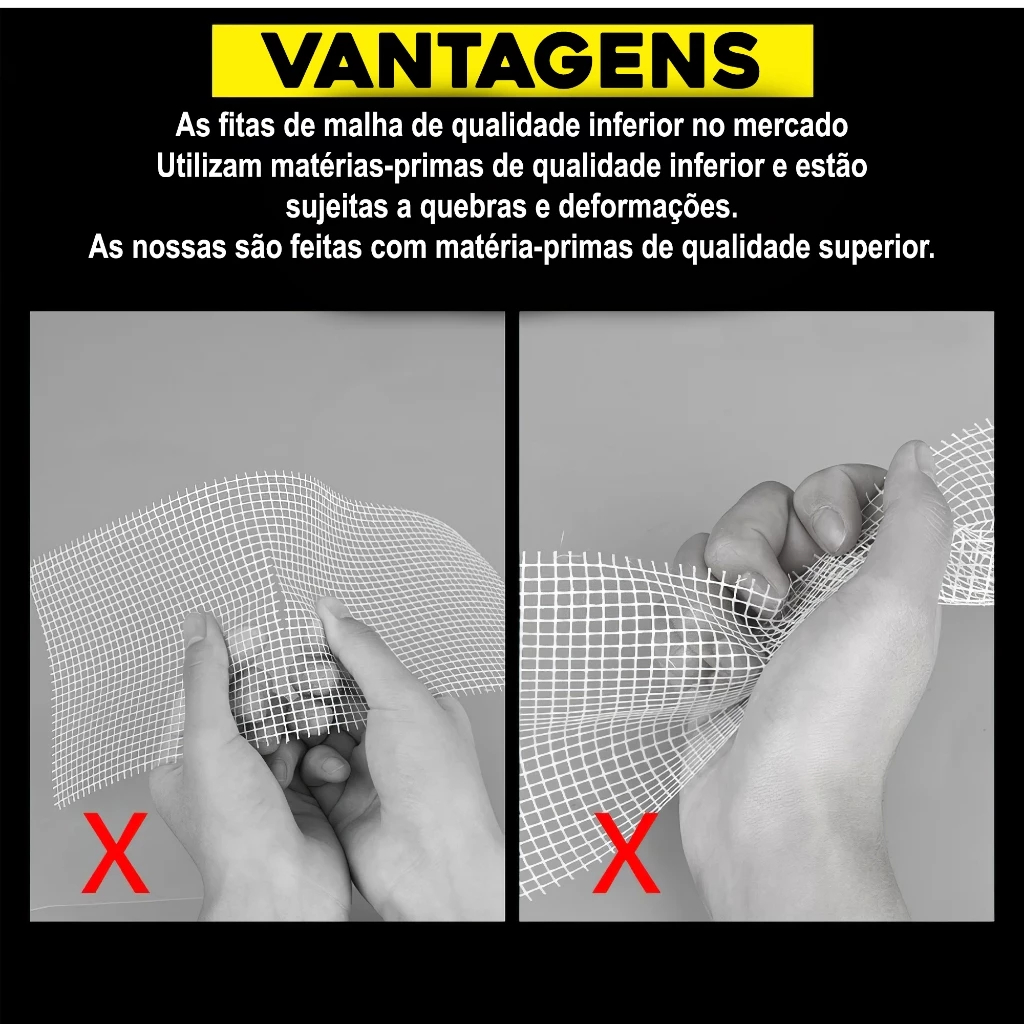 VANTAGENS

As fitas de malha de qualidade inferior no mercado Utilizam matérias-primas de qualidade inferior e estão sujeitas a quebras e deformações.
As nossas são feitas com matéria-primas de qualidade superior.

X

X