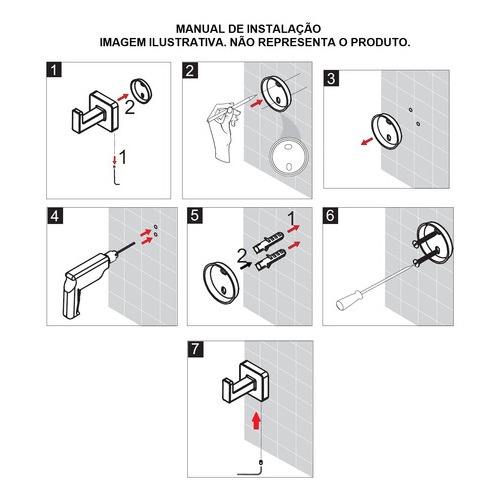 MANUAL DE INSTALAÇÃO
IMAGEM ILUSTRATIVA. NÃO REPRESENTA O PRODUTO.

1

2

1

2

3

4

5

1

2

6

7