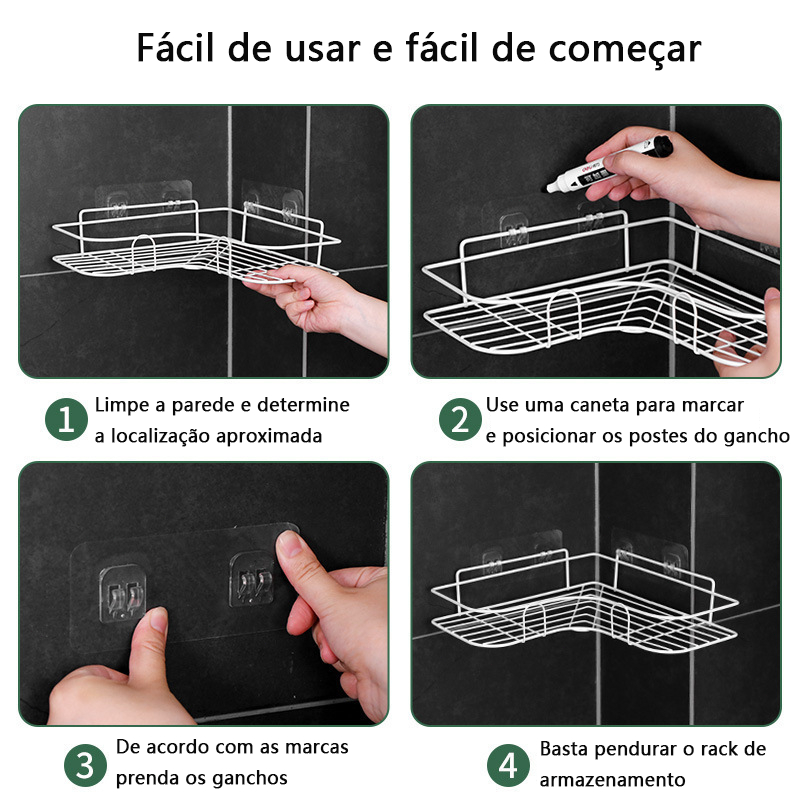 Fácil de usar e fácil de começar

1 Limpe a parede e determine a localização aproximada

2 Use uma caneta para marcar e posicionar os postes do gancho

3 De acordo com as marcas prenda os ganchos

4 Basta pendurar o rack de armazenamento