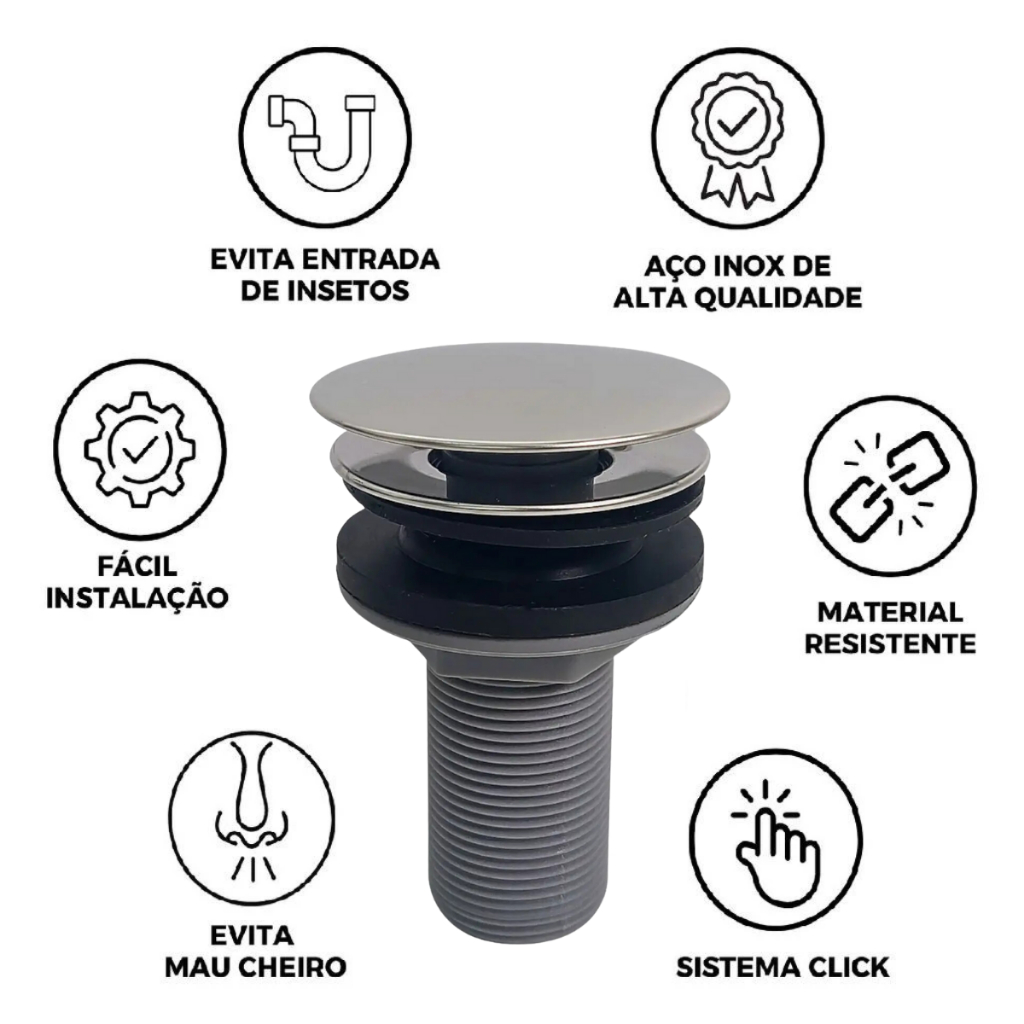 EVITA ENTRADA DE INSETOS

AÇO INOX DE ALTA QUALIDADE

FÁCIL INSTALAÇÃO

MATERIAL RESISTENTE

EVITA MAU CHEIRO

SISTEMA CLICK