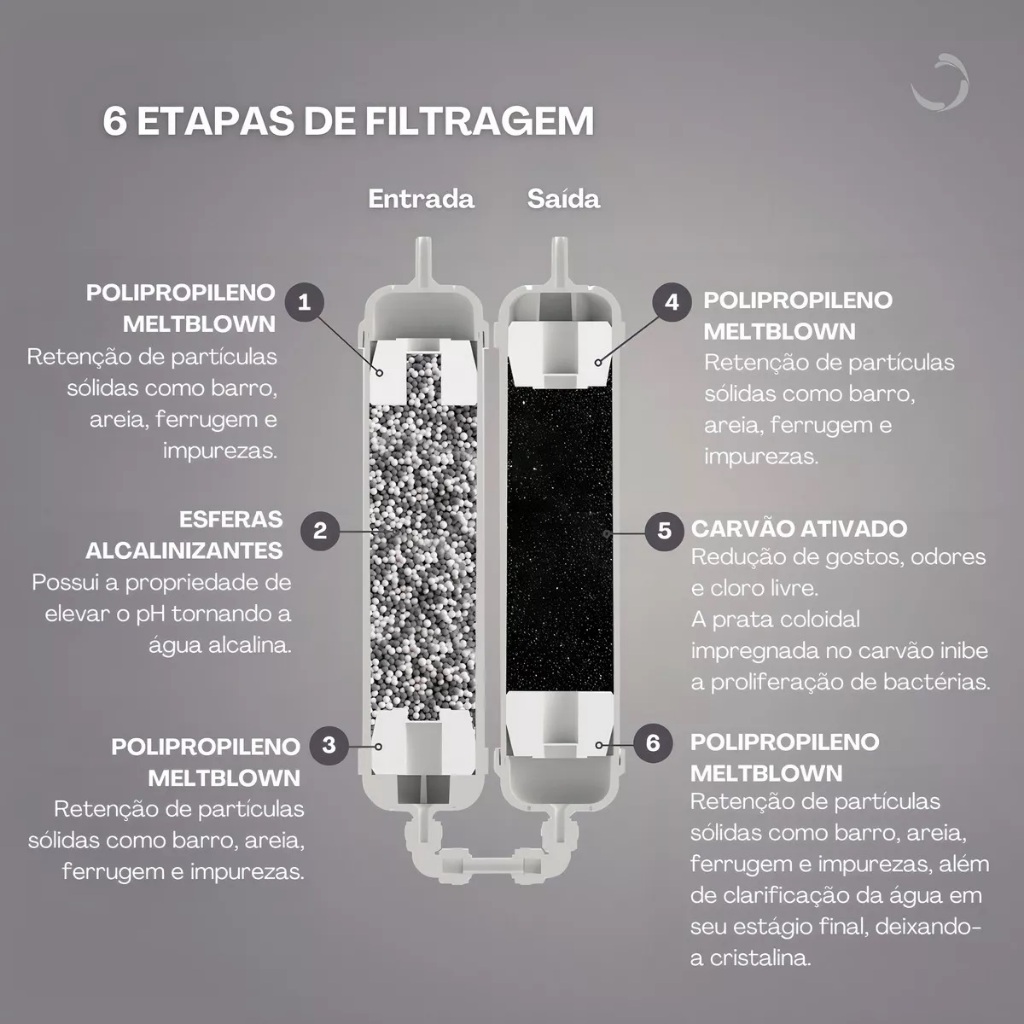 6 ETAPAS DE FILTRAGEM

Entrada

Saída

1 POLIPROPILENO MELTBLOWN
Retenção de partículas sólidas como barro, areia, ferrugem e impurezas.

2 ESFERAS ALCALINIZANTES
Possui a propriedade de elevar o pH tornando a água alcalina.

3 POLIPROPILENO MELTBLOWN
Retenção de partículas sólidas como barro, areia, ferrugem e impurezas.

4 POLIPROPILENO MELTBLOWN
Retenção de partículas sólidas como barro, areia, ferrugem e impurezas.

5 CARVÃO ATIVADO
Redução de gostos, odores e cloro livre.
A prata coloidal impregnada no carvão inibe a proliferação de bactérias.

6 POLIPROPILENO MELTBLOWN
Retenção de partículas sólidas como barro, areia, ferrugem e impurezas, além de clarificação da água em seu estágio final, deixando-a cristalina.