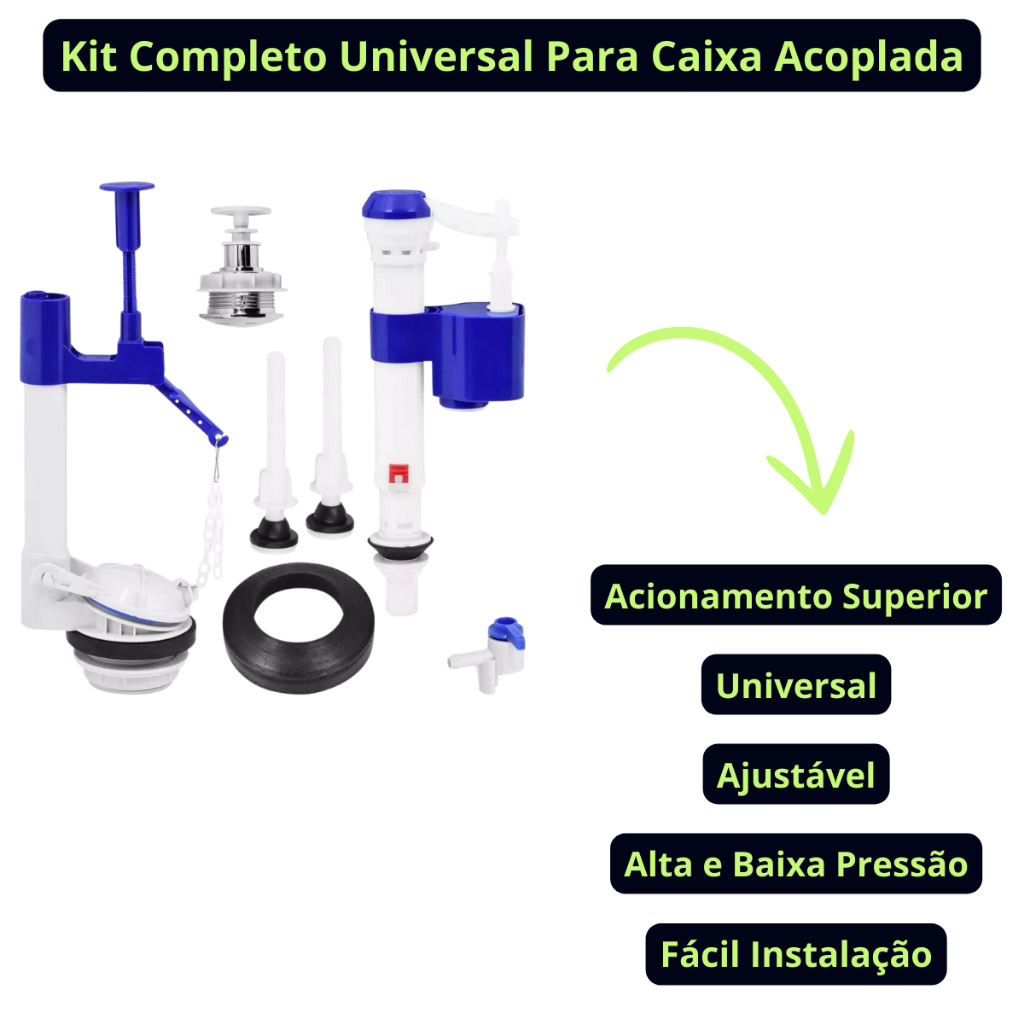 Kit Completo Universal Para Caixa Acoplada

Acionamento Superior

Universal

Ajustável

Alta e Baixa Pressão

Fácil Instalação