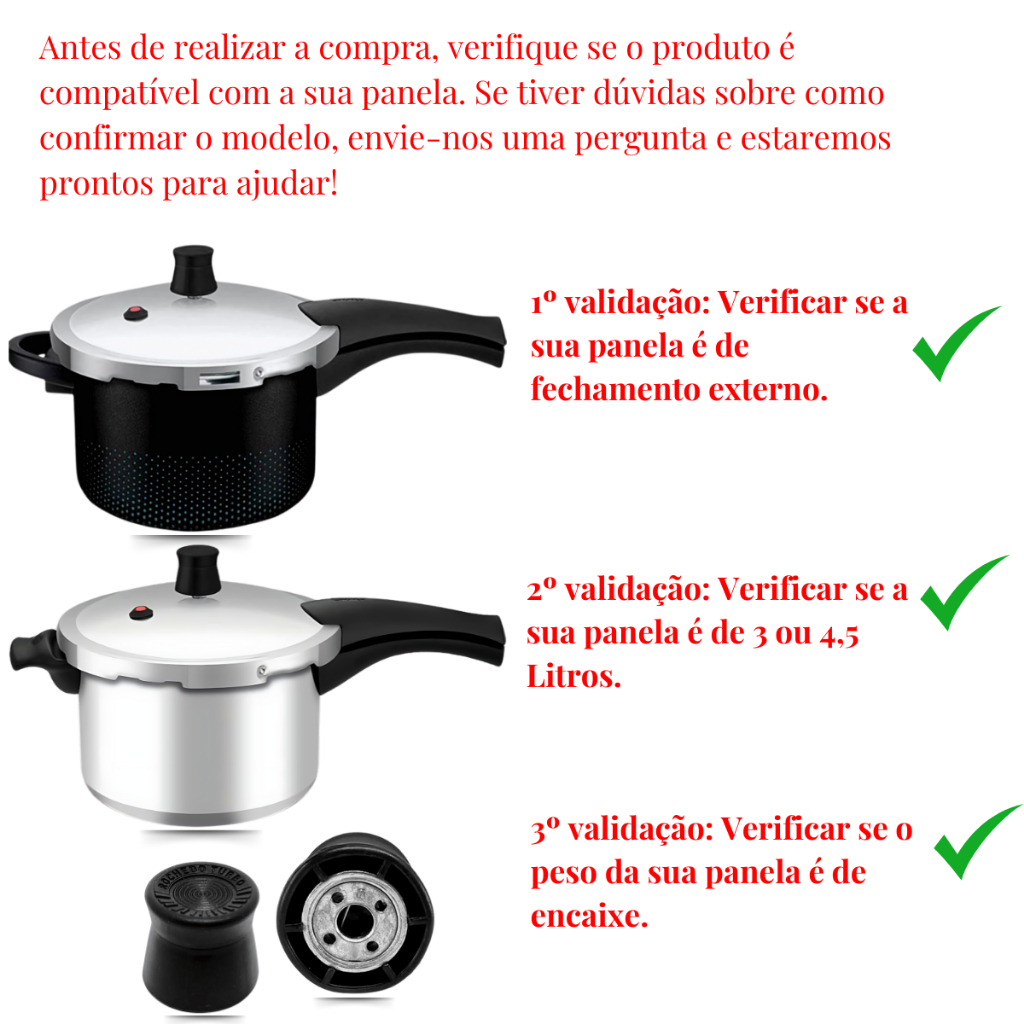 Antes de realizar a compra, verifique se o produto é compatível com a sua panela. Se tiver dúvidas sobre como confirmar o modelo, envie-nos uma pergunta e estaremos prontos para ajudar!

1º validação: Verificar se a sua panela é de fechamento externo.

2º validação: Verificar se a sua panela é de 3 ou 4,5 Litros.

3º validação: Verificar se o peso da sua panela é de encaixe.

ROCHEDO TURBO