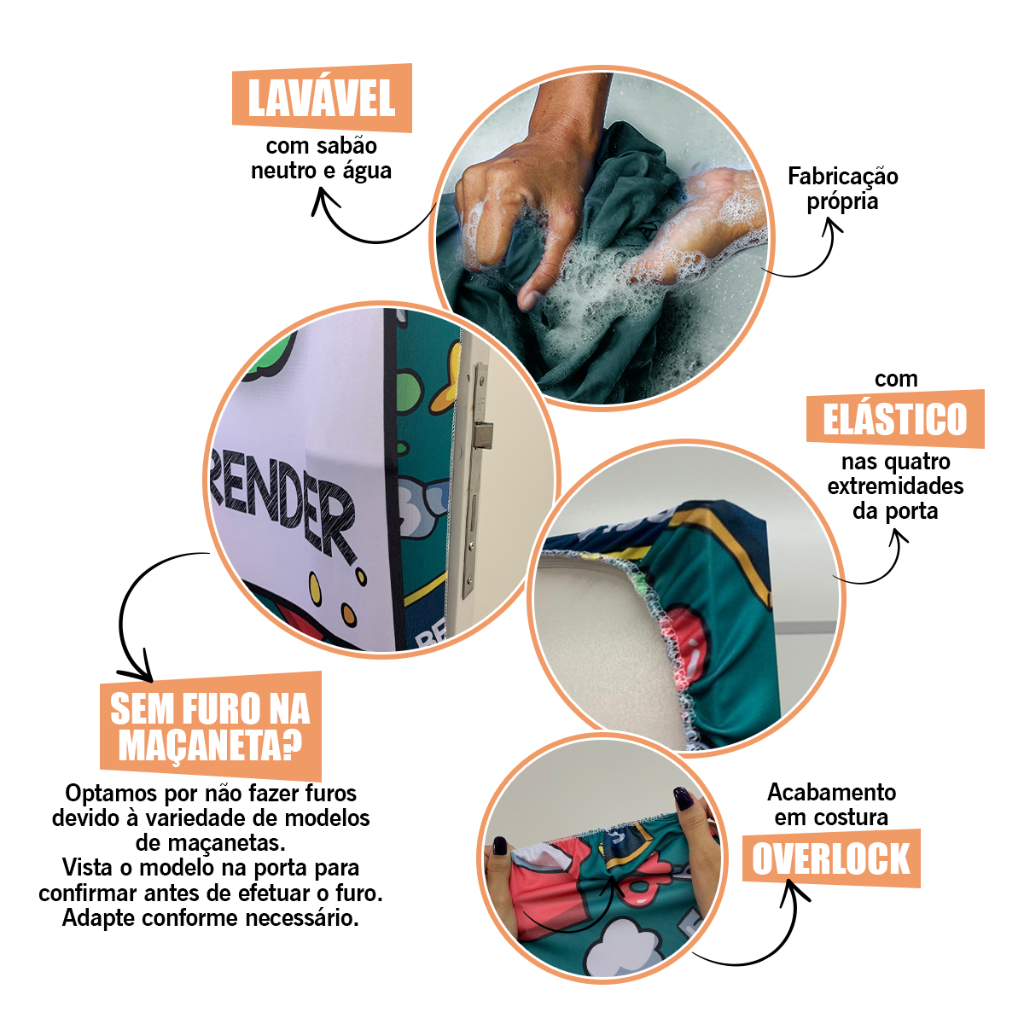 LAVÁVEL
com sabão neutro e água

Fabricação própria

RENDER

com
ELÁSTICO
nas quatro extremidades da porta

SEM FURO NA MAÇANETA?
Optamos por não fazer furos devido à variedade de modelos de maçanetas.
Vista o modelo na porta para confirmar antes de efetuar o furo.
Adapte conforme necessário.

Acabamento em costura
OVERLOCK