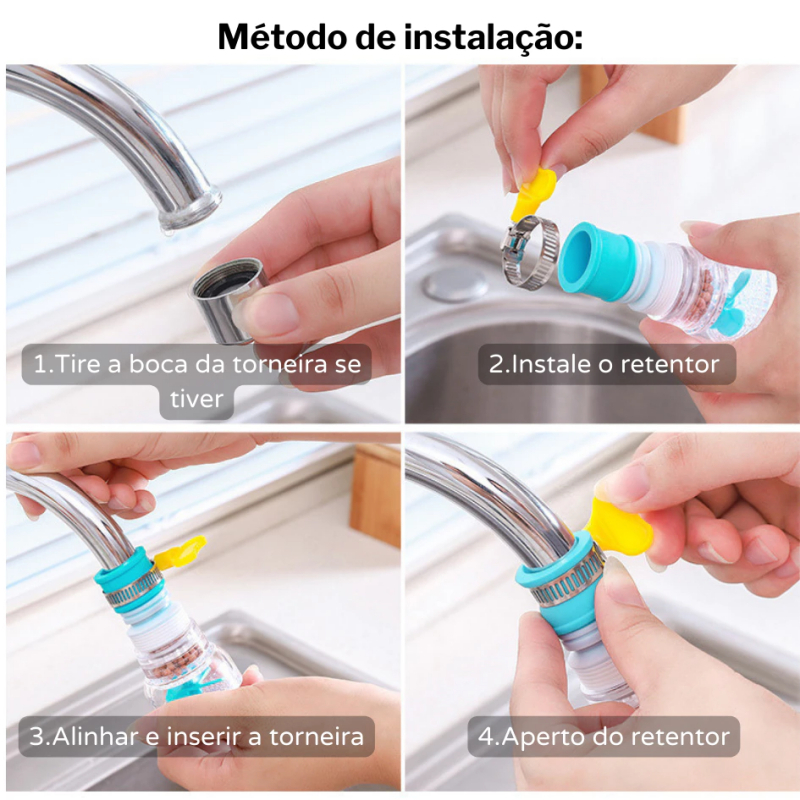 Método de instalação:

1.Tire a boca da torneira se tiver

2.Instale o retentor

3.Alinhar e inserir a torneira

4.Aperto do retentor