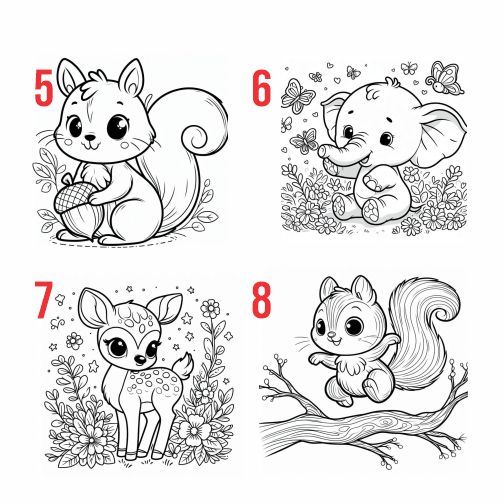 5

6

7

8